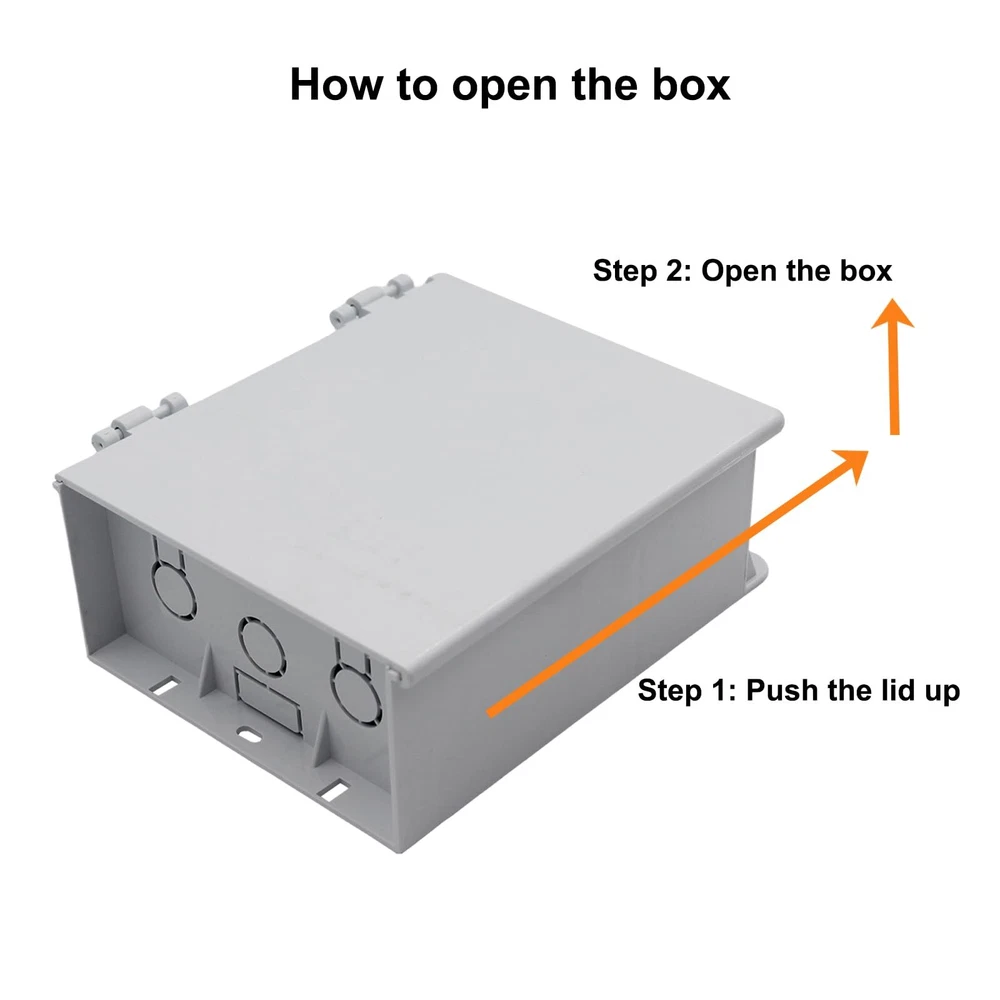 How to open the box

Step 2: Open the box

Step 1: Push the lid up