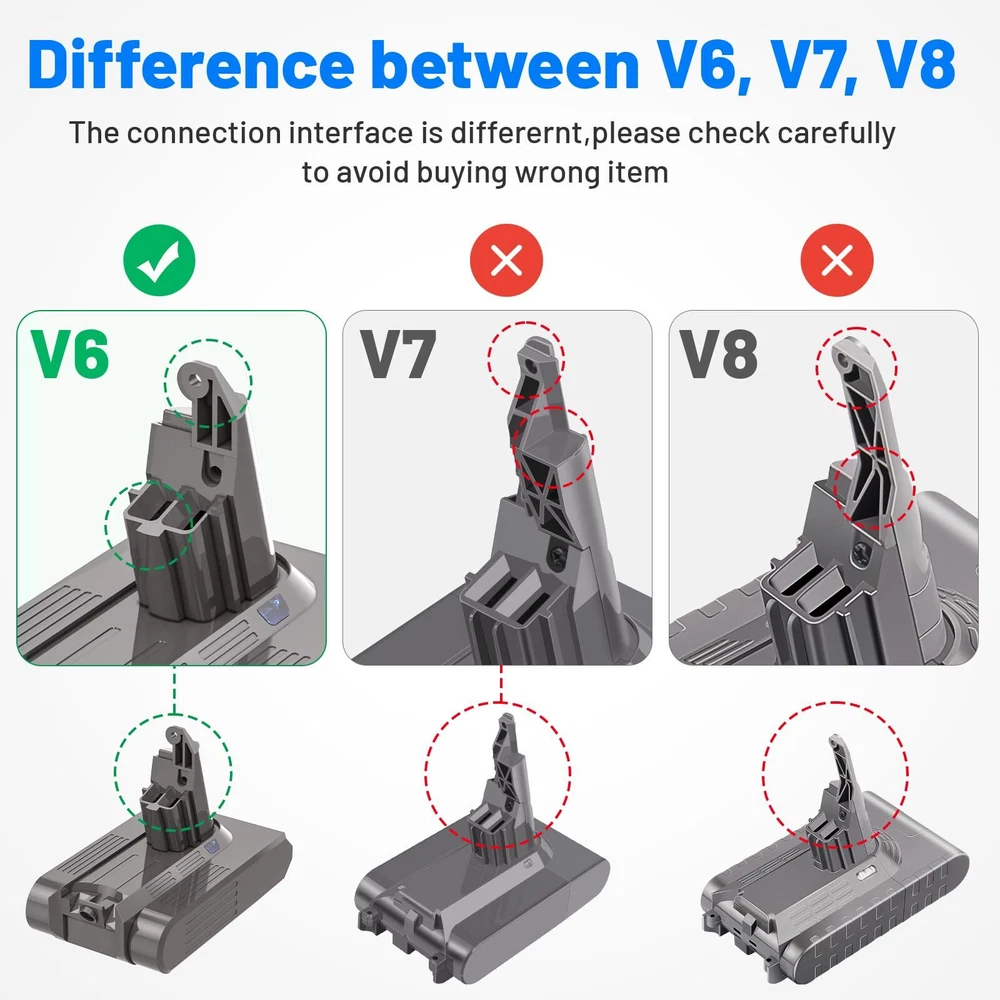 Difference between V6, V7, V8

The connection interface is differernt,please check carefully to avoid buying wrong item

V6

V7

V8