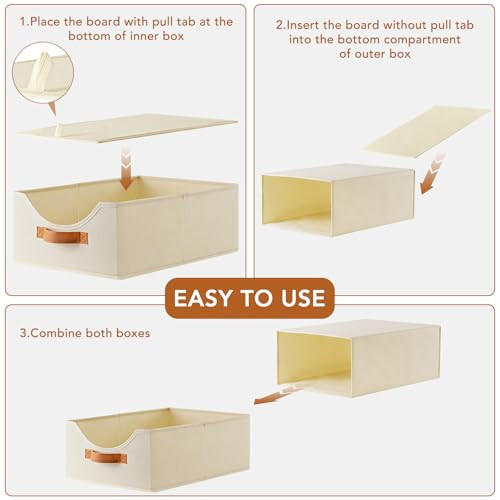 1.Place the board with pull tab at the bottom of inner box

2.Insert the board without pull tab into the bottom compartment of outer box

EASY TO USE

3.Combine both boxes