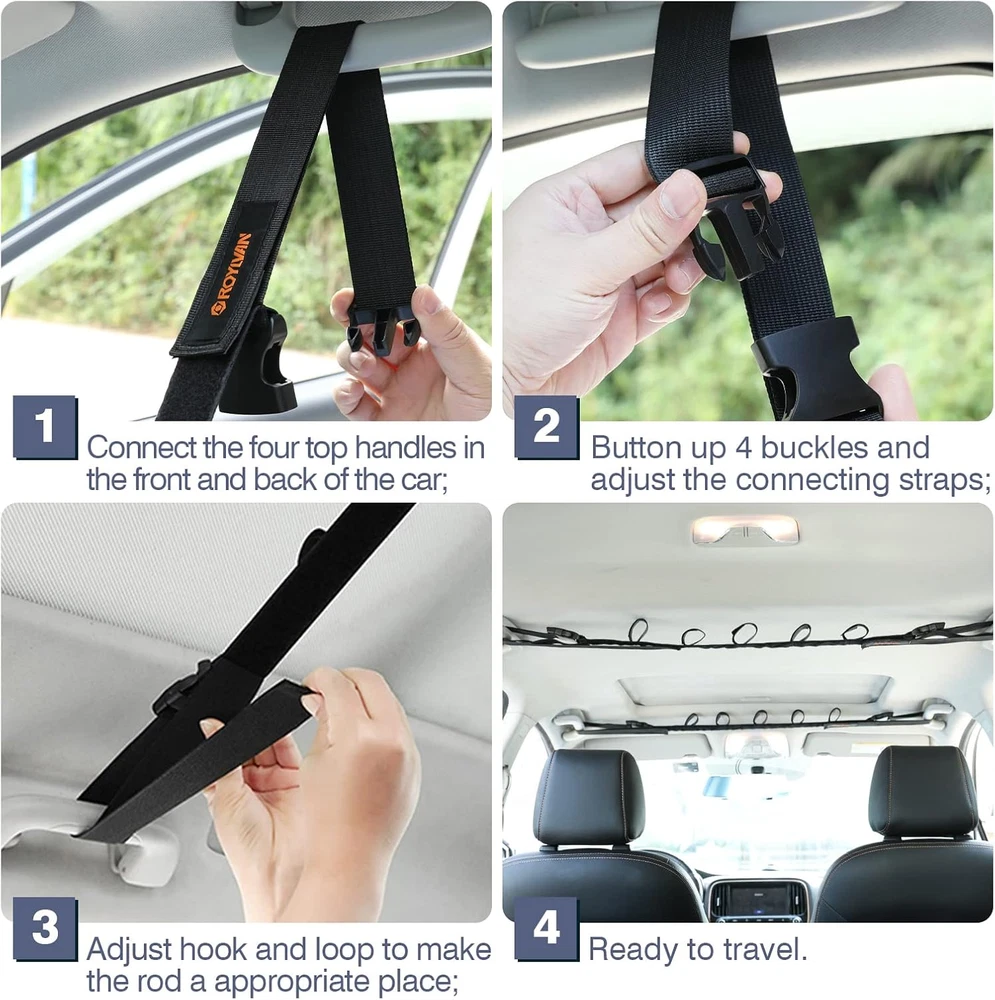 ROYWAN

1
Connect the four top handles in the front and back of the car;

2
Button up 4 buckles and adjust the connecting straps;

3
Adjust hook and loop to make the rod a appropriate place;

4
Ready to travel.