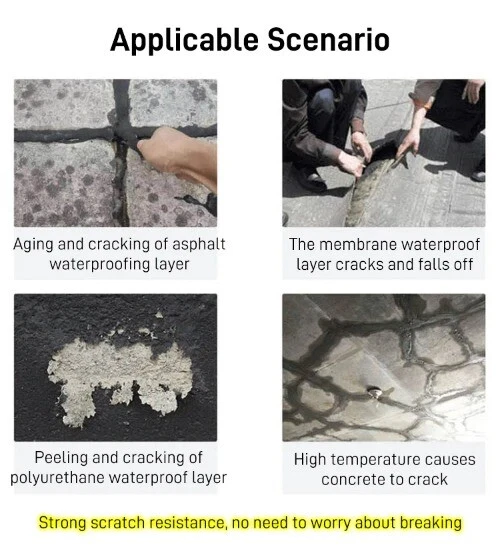 Applicable Scenario

Aging and cracking of asphalt waterproofing layer

The membrane waterproof layer cracks and falls off

Peeling and cracking of polyurethane waterproof layer

High temperature causes concrete to crack

Strong scratch resistance, no need to worry about breaking