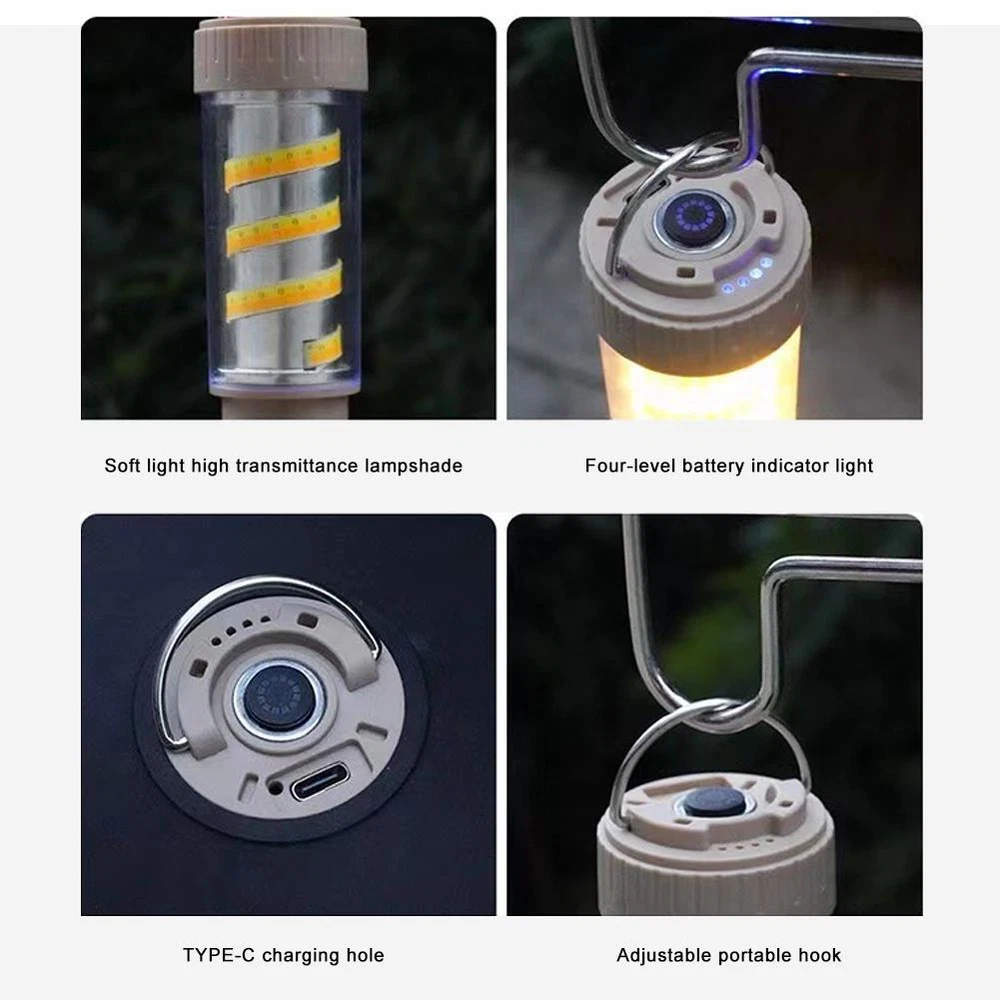 Soft light high transmittance lampshade

Four-level battery indicator light

TYPE-C charging hole

Adjustable portable hook