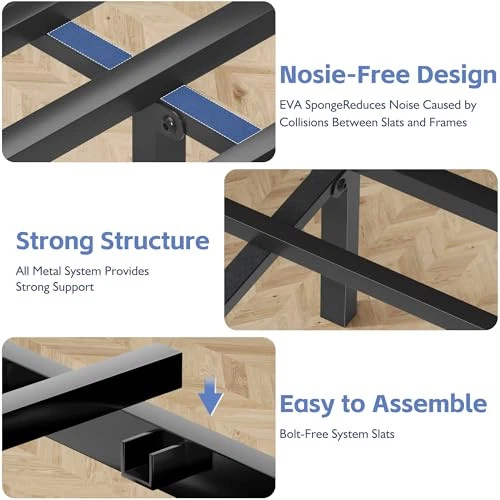 Nosie-Free Design

EVA SpongeReduces Noise Caused by Collisions Between Slats and Frames

Strong Structure

All Metal System Provides Strong Support

Easy to Assemble

Bolt-Free System Slats