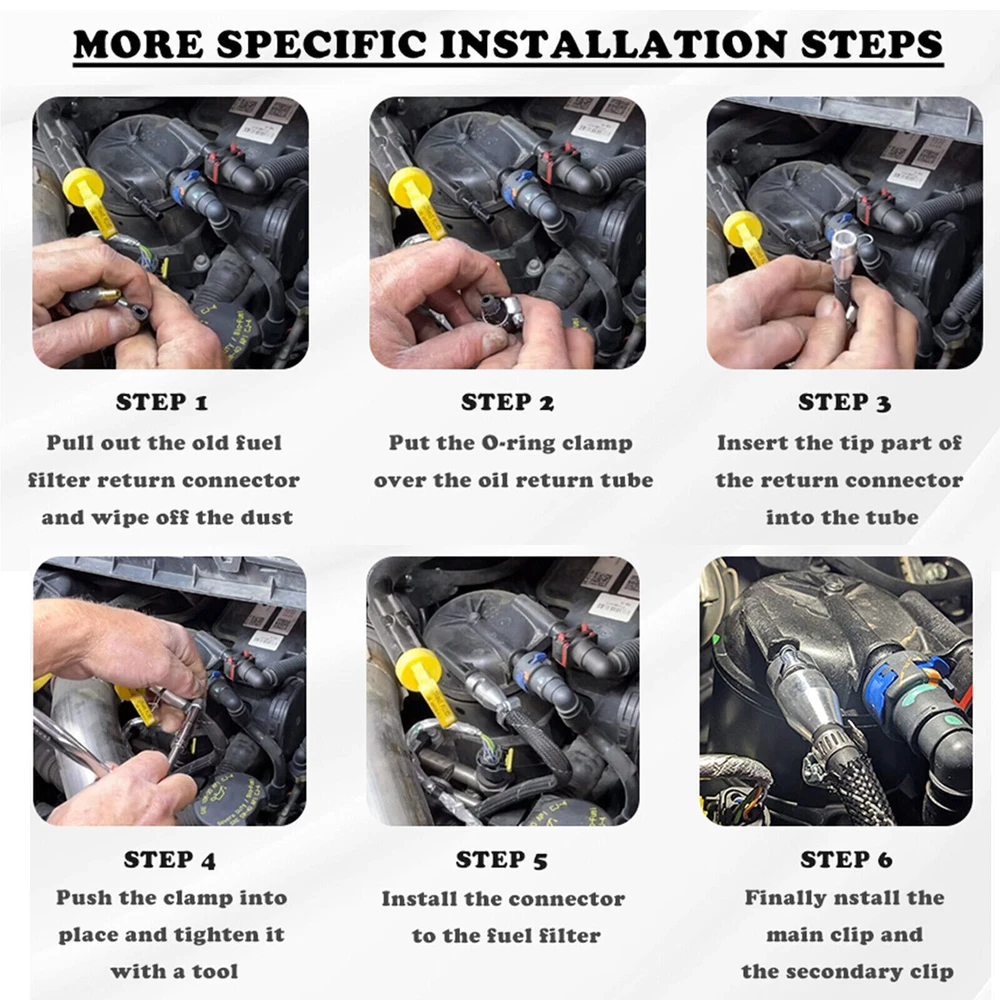 MORE SPECIFIC INSTALLATION STEPS

STEP 1
Pull out the old fuel filter return connector and wipe off the dust

STEP 2
Put the O-ring clamp over the oil return tube

STEP 3
Insert the tip part of the return connector into the tube

STEP 4
Push the clamp into place and tighten it with a tool

STEP 5
Install the connector to the fuel filter

STEP 6
Finally nstall the main clip and the secondary clip