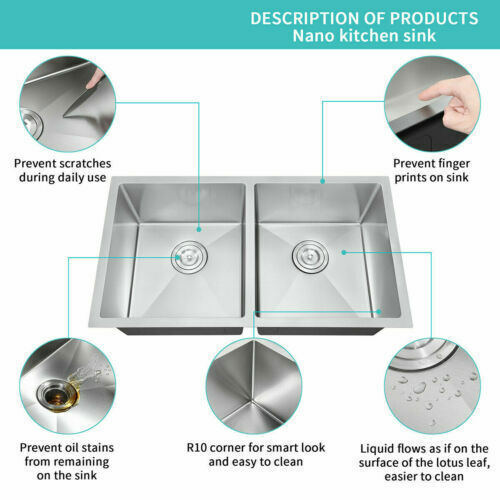 DESCRIPTION OF PRODUCTS
Nano kitchen sink

Prevent scratches during daily use

Prevent finger prints on sink

Prevent oil stains from remaining on the sink

R10 corner for smart look and easy to clean

Liquid flows as if on the surface of the lotus leaf, easier to clean