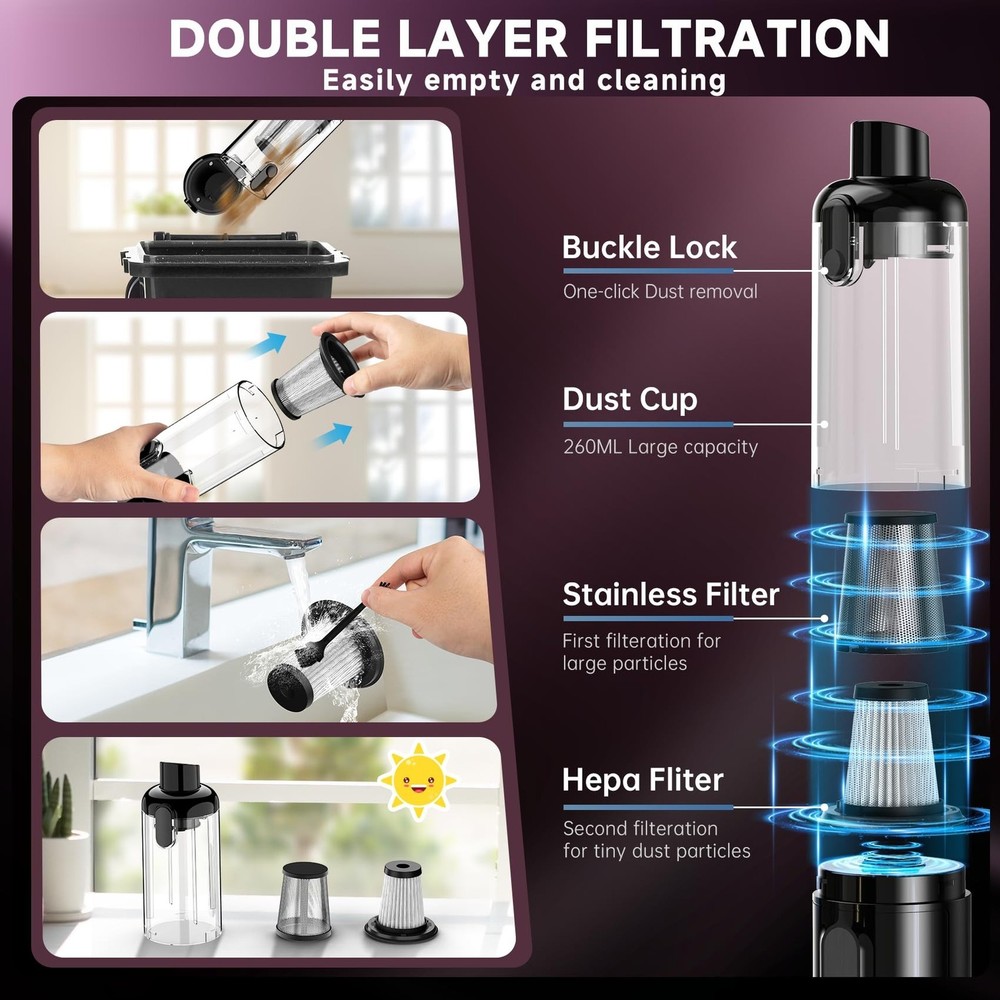 DOUBLE LAYER FILTRATION
Easily empty and cleaning

Buckle Lock
One-click Dust removal

Dust Cup
260ML Large capacity

Stainless Filter
First filteration for large particles

Hepa Fliter
Second filteration for tiny dust particles