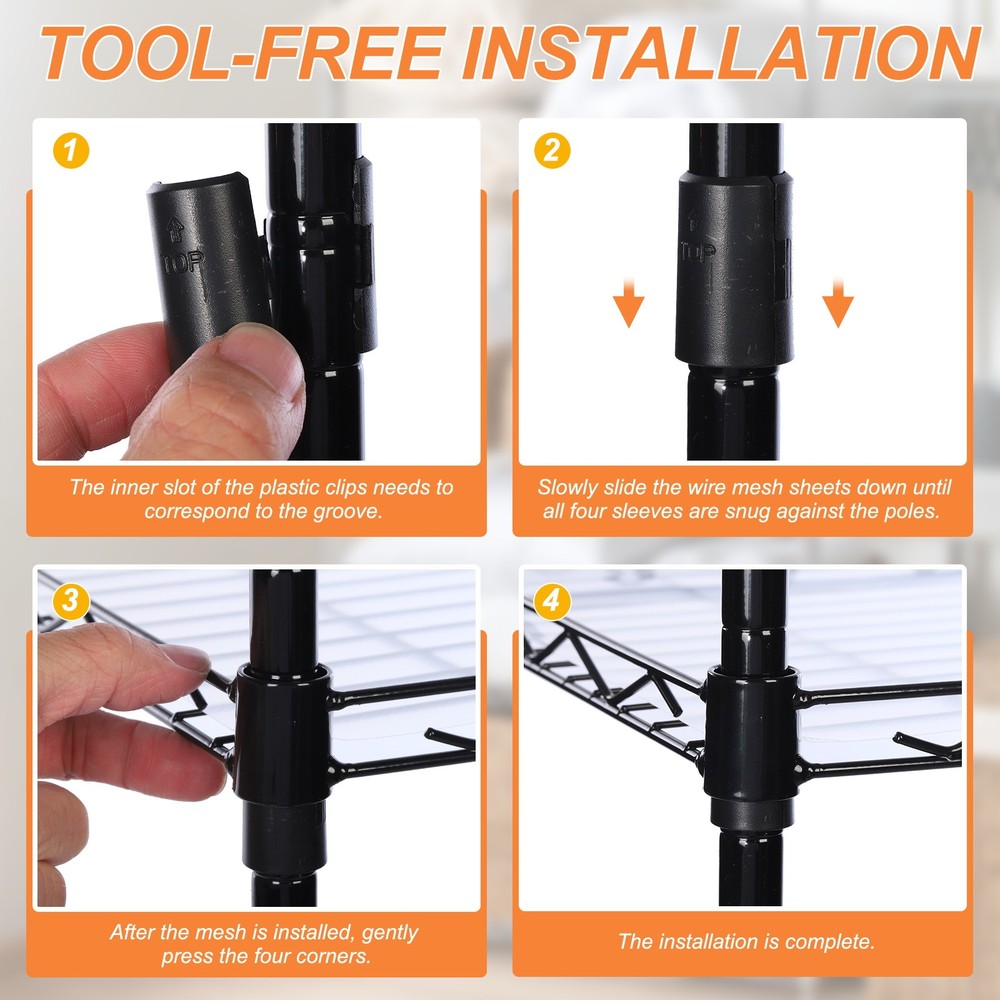 TOOL-FREE INSTALLATION

1

TOP

The inner slot of the plastic clips needs to correspond to the groove.

2

TOP

Slowly slide the wire mesh sheets down until all four sleeves are snug against the poles.

3

After the mesh is installed, gently press the four corners.

4

The installation is complete.