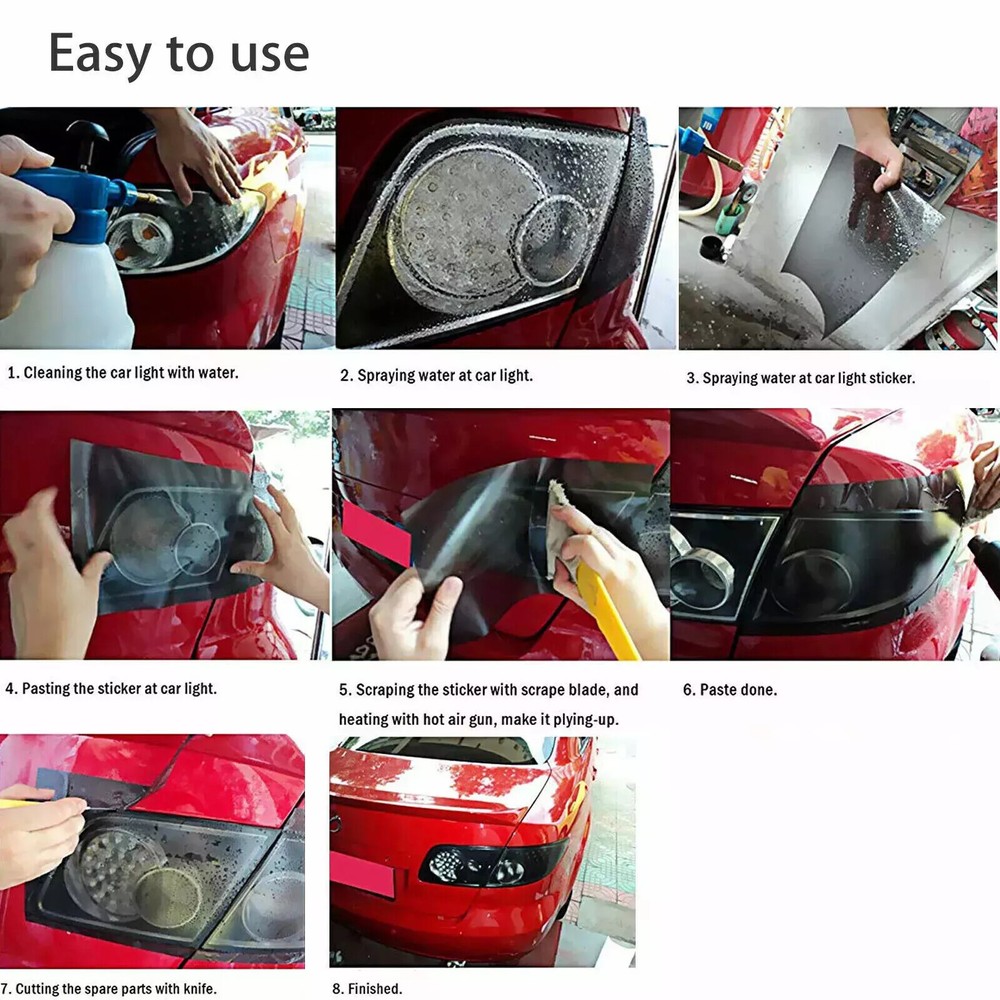 Easy to use

1. Cleaning the car light with water.

2. Spraying water at car light.

3. Spraying water at car light sticker.

4. Pasting the sticker at car light.

5. Scraping the sticker with scrape blade, and heating with hot air gun, make it plying-up.

6. Paste done.

7. Cutting the spare parts with knife.

8. Finished.