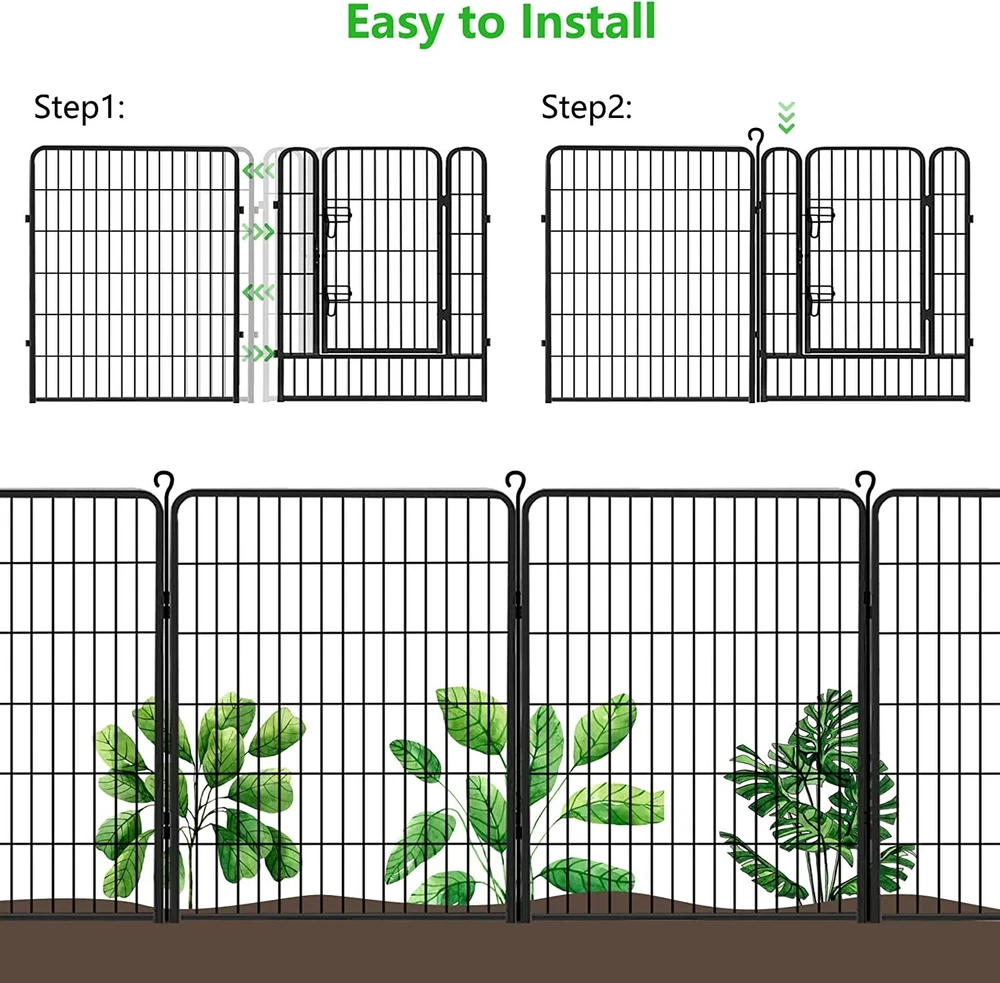 Easy to Install

Step1:

Step2: