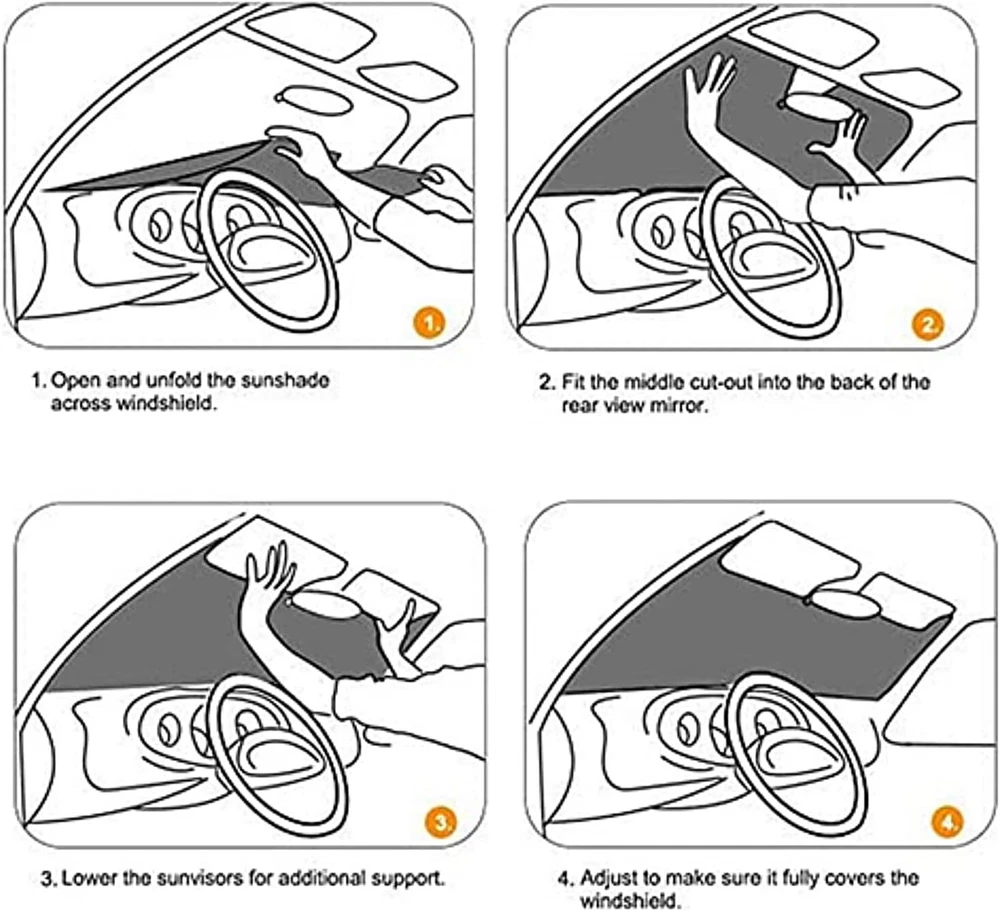 1.

1. Open and unfold the sunshade across windshield.

2.

2. Fit the middle cut-out into the back of the rear view mirror.

3.

3. Lower the sunvisors for additional support.

4.

4. Adjust to make sure it fully covers the windshield.