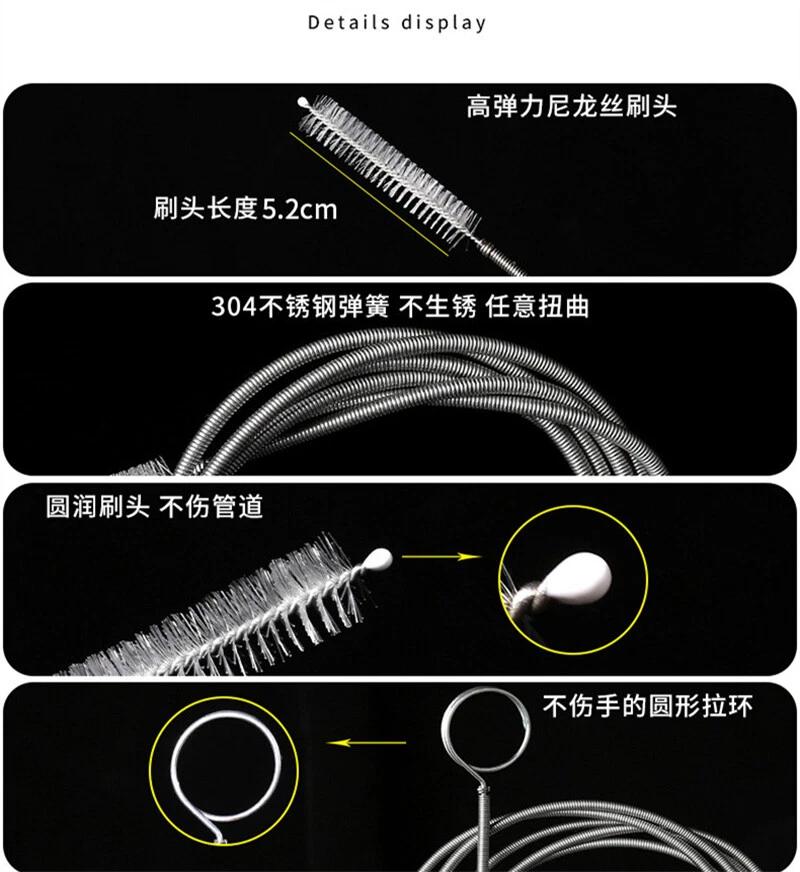 Details display

高弹力尼龙丝刷头

刷头长度5.2cm

304不锈钢弹簧 不生锈 任意扭曲

圆润刷头 不伤管道

不伤手的圆形拉环