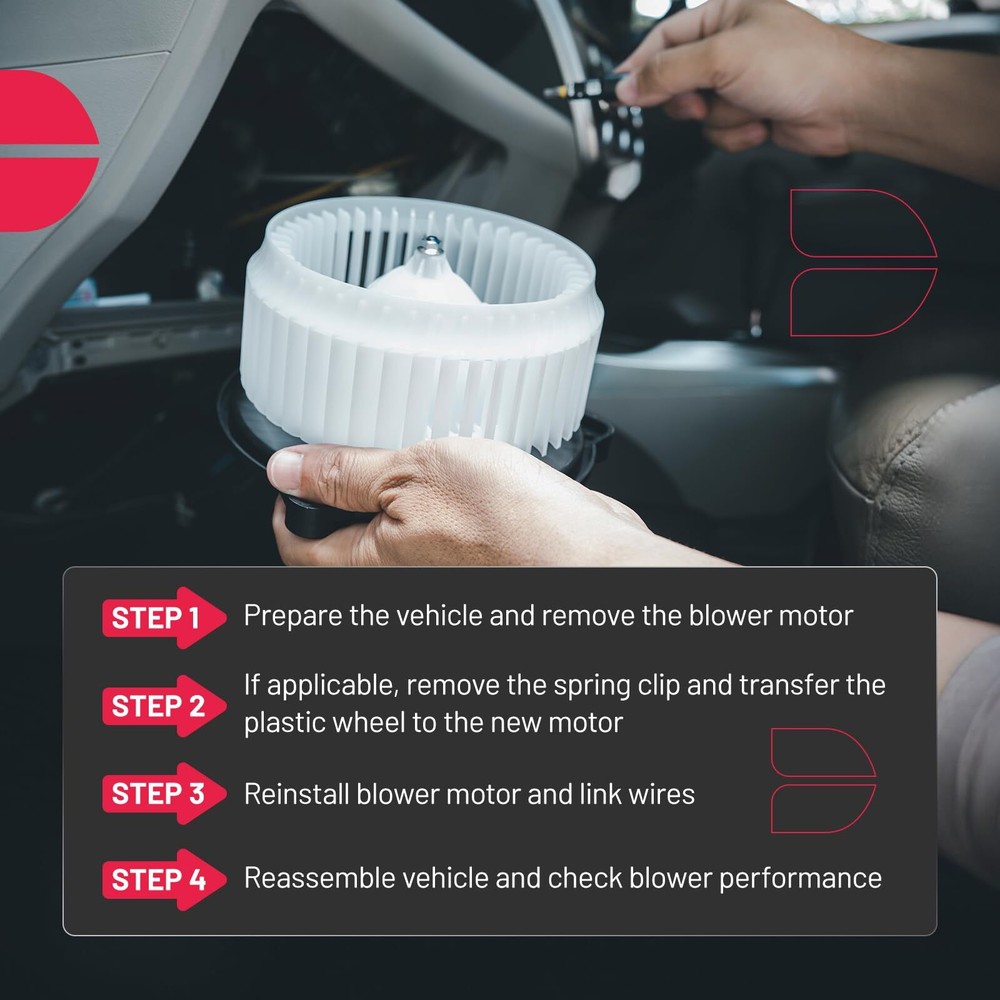 STEP 1 Prepare the vehicle and remove the blower motor

STEP 2 If applicable, remove the spring clip and transfer the plastic wheel to the new motor

STEP 3 Reinstall blower motor and link wires

STEP 4 Reassemble vehicle and check blower performance