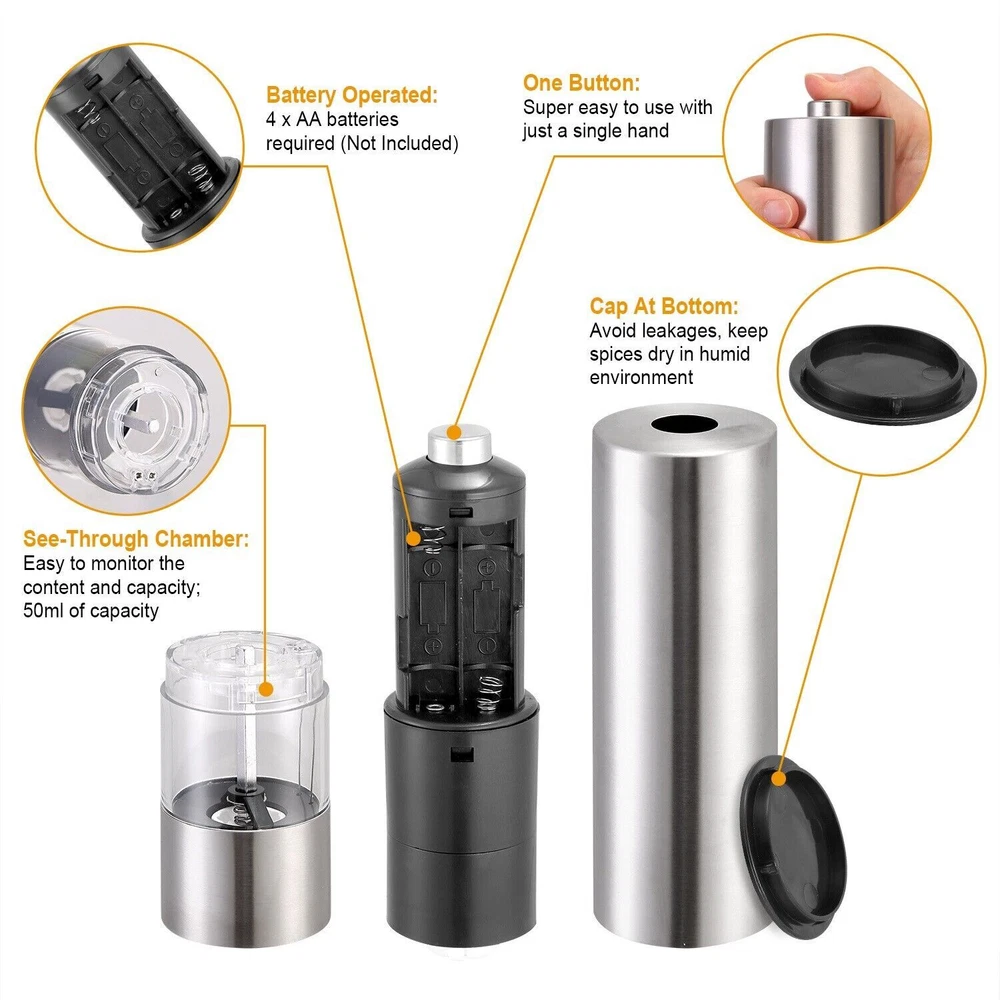 Battery Operated:
4 x AA batteries required (Not Included)

One Button:
Super easy to use with just a single hand

Cap At Bottom:
Avoid leakages, keep spices dry in humid environment

See-Through Chamber:
Easy to monitor the content and capacity; 50ml of capacity