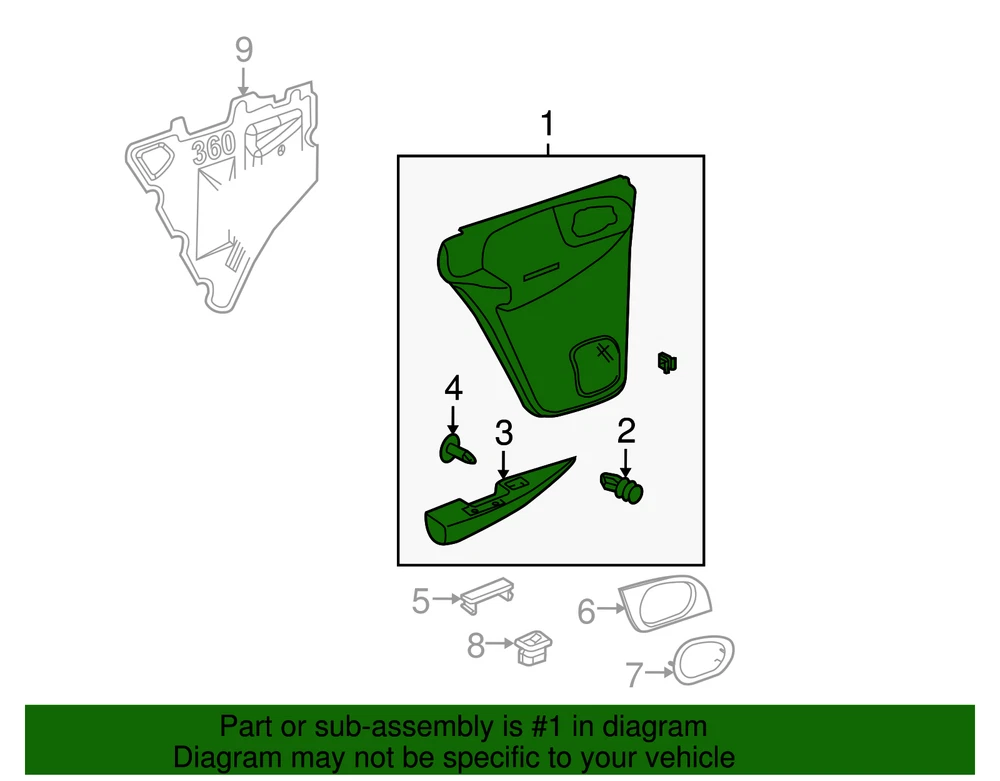 9
360
1
4
3
2
5
6
8
7

Part or sub-assembly is #1 in diagram
Diagram may not be specific to your vehicle