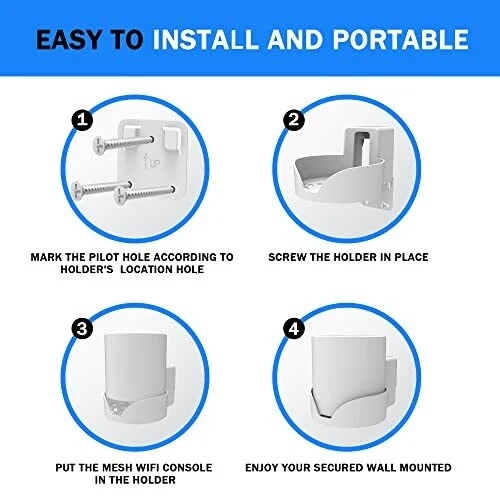 EASY TO INSTALL AND PORTABLE

1

UP

MARK THE PILOT HOLE ACCORDING TO HOLDER'S LOCATION HOLE

2

SCREW THE HOLDER IN PLACE

3

PUT THE MESH WIFI CONSOLE IN THE HOLDER

4

ENJOY YOUR SECURED WALL MOUNTED