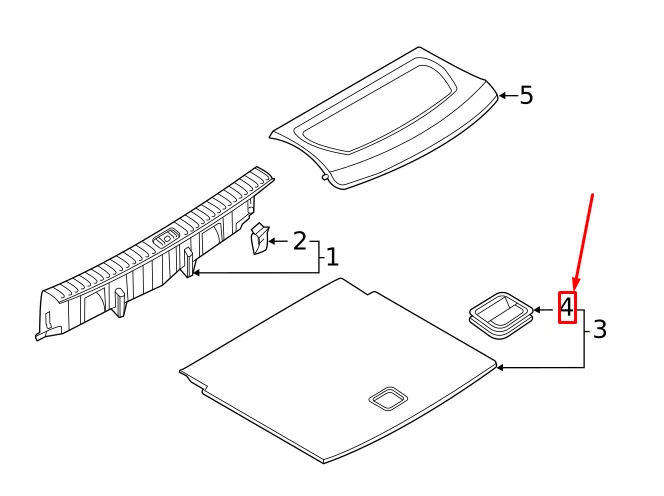 5
2
1
4
3