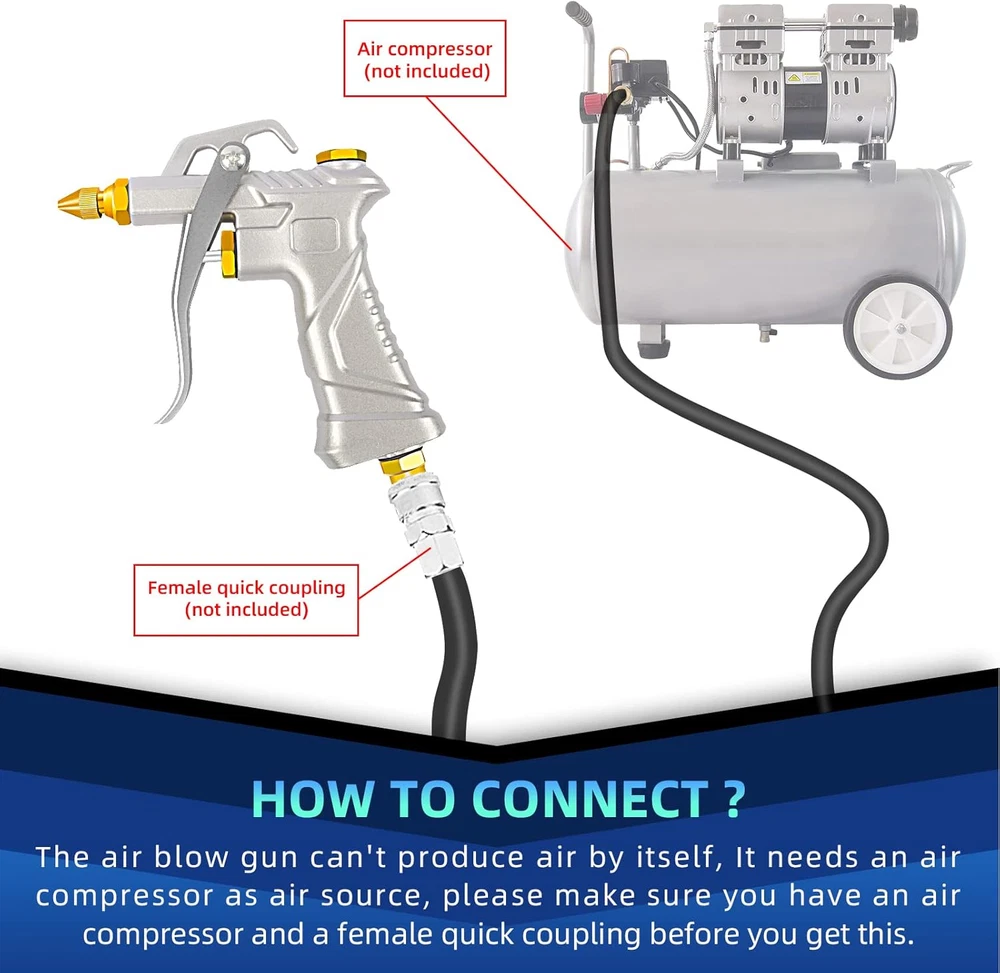 Air compressor
(not included)

Female quick coupling
(not included)

HOW TO CONNECT ?

The air blow gun can't produce air by itself, It needs an air compressor as air source, please make sure you have an air compressor and a female quick coupling before you get this.