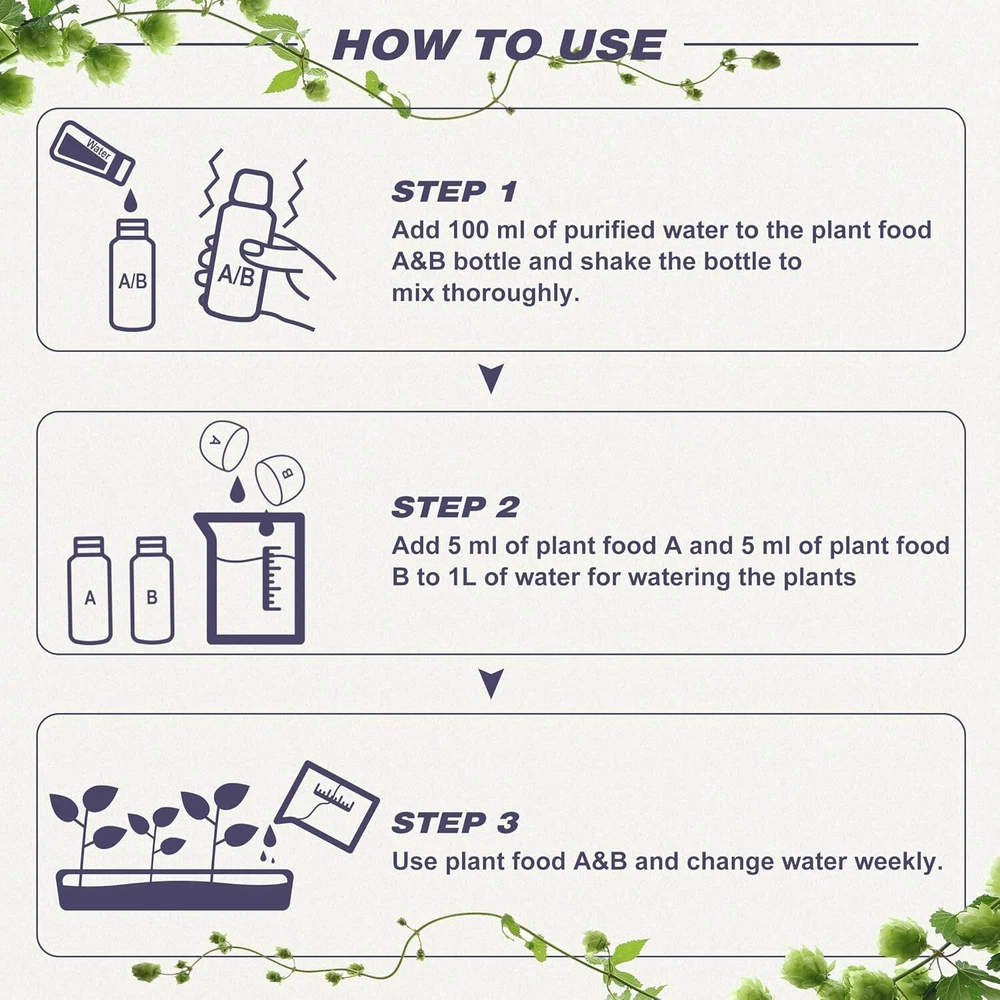 HOW TO USE

Water

A/B

A/B

STEP 1
Add 100 ml of purified water to the plant food A&B bottle and shake the bottle to mix thoroughly.

A

B

A

B

STEP 2
Add 5 ml of plant food A and 5 ml of plant food B to 1L of water for watering the plants

STEP 3
Use plant food A&B and change water weekly.