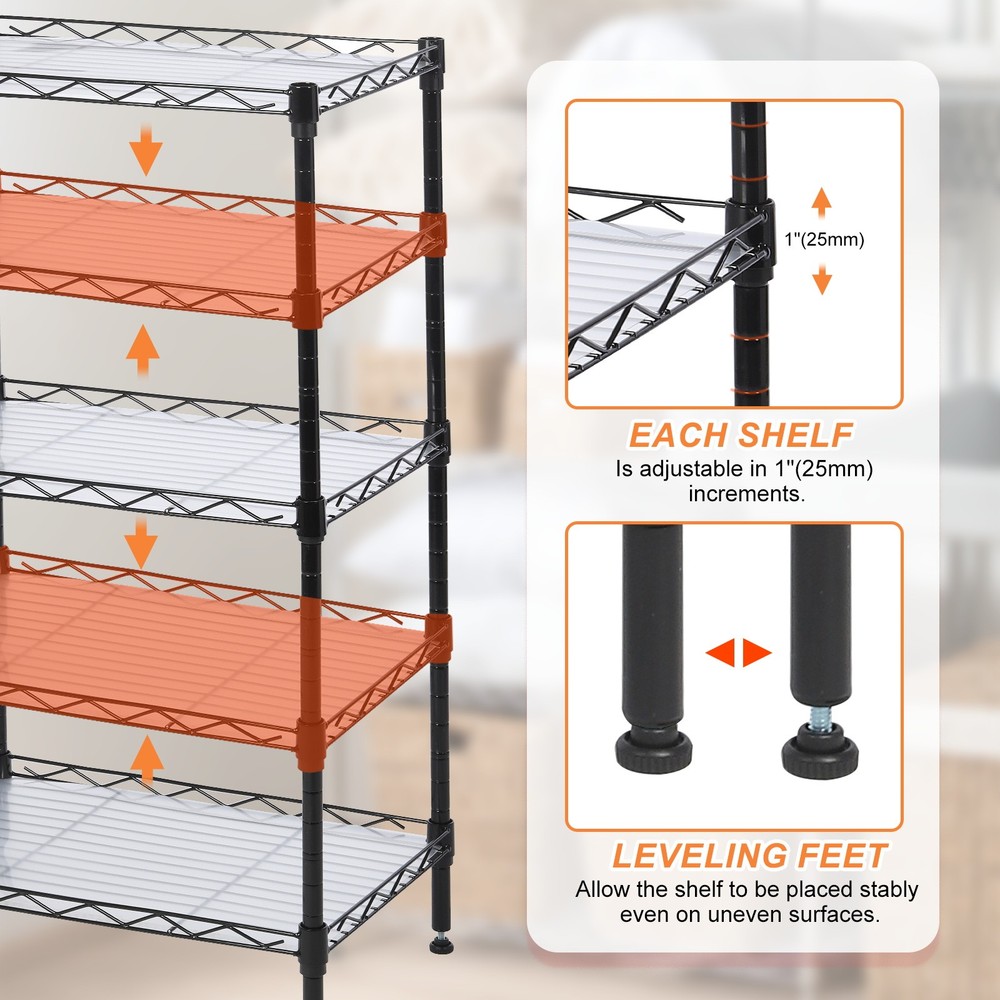 1"(25mm)

EACH SHELF
Is adjustable in 1"(25mm) increments.

LEVELING FEET
Allow the shelf to be placed stably even on uneven surfaces.