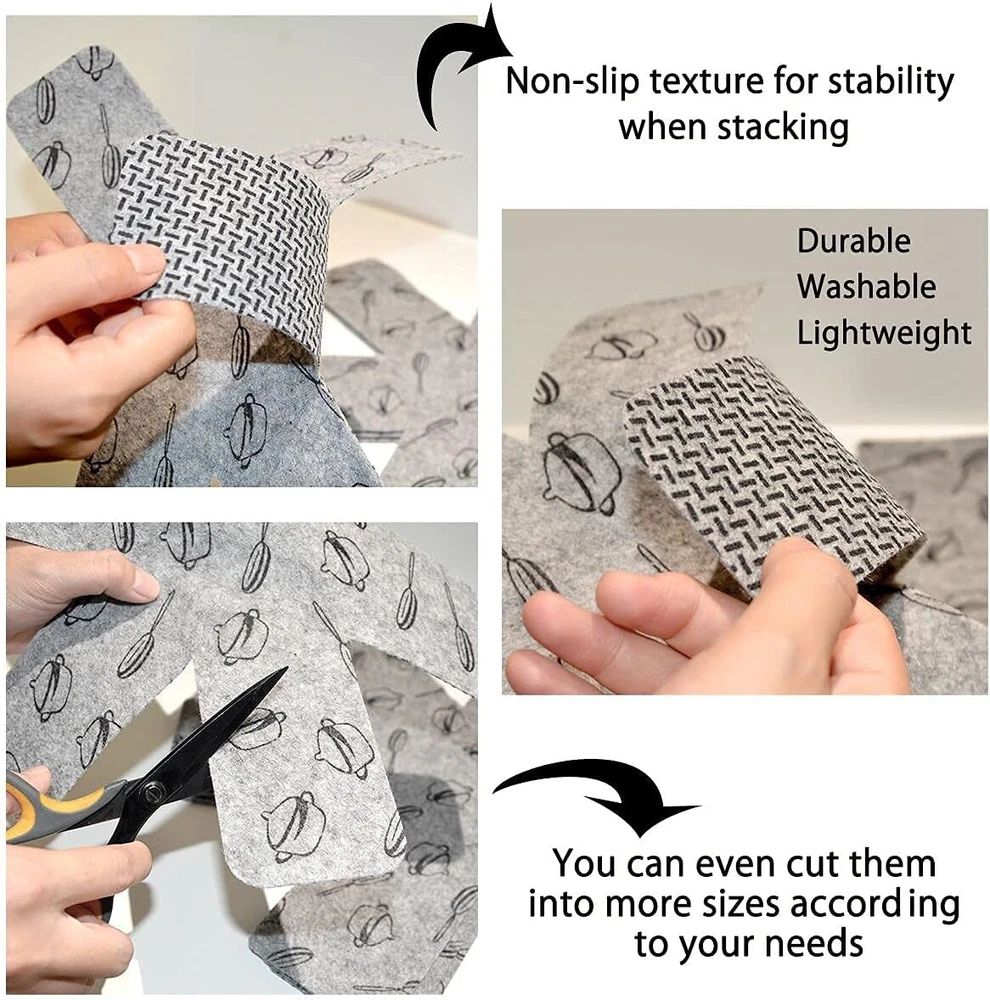 Non-slip texture for stability when stacking

Durable
Washable
Lightweight

You can even cut them into more sizes according to your needs