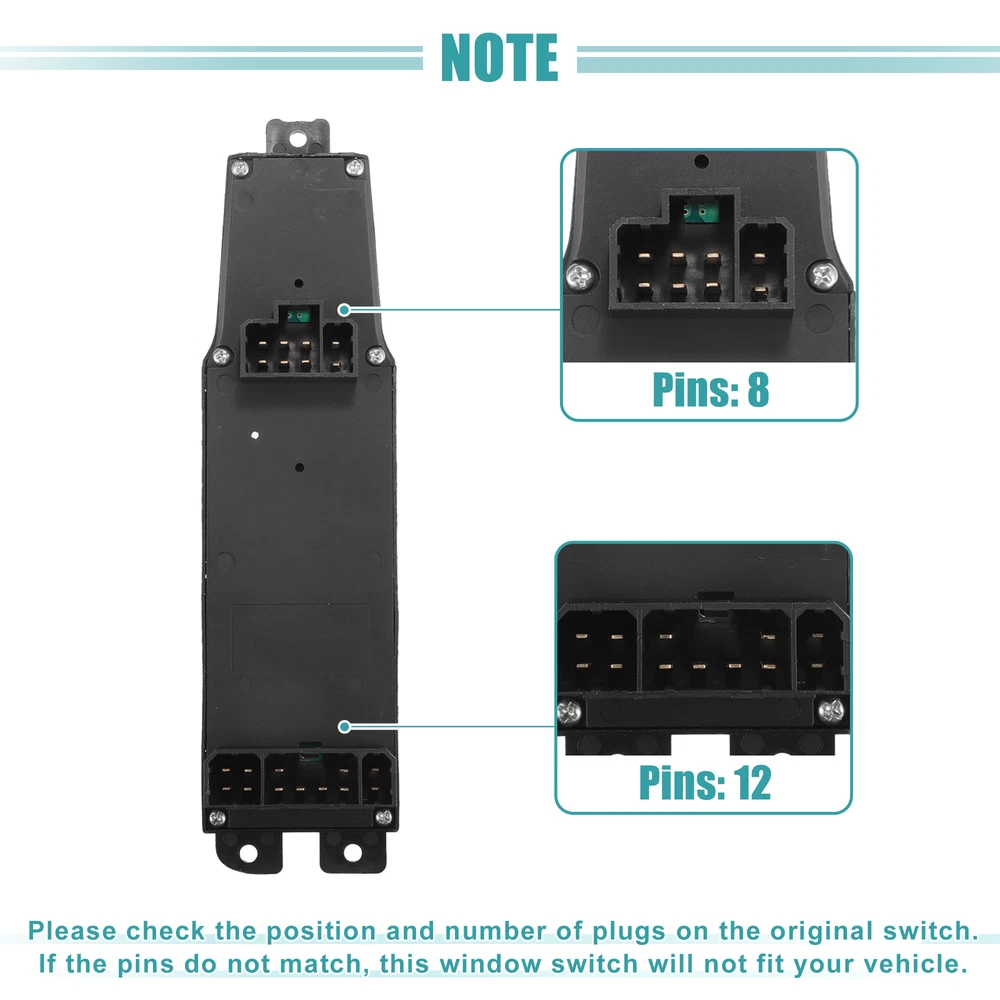 NOTE

Pins: 8

Pins: 12

Please check the position and number of plugs on the original switch. If the pins do not match, this window switch will not fit your vehicle.