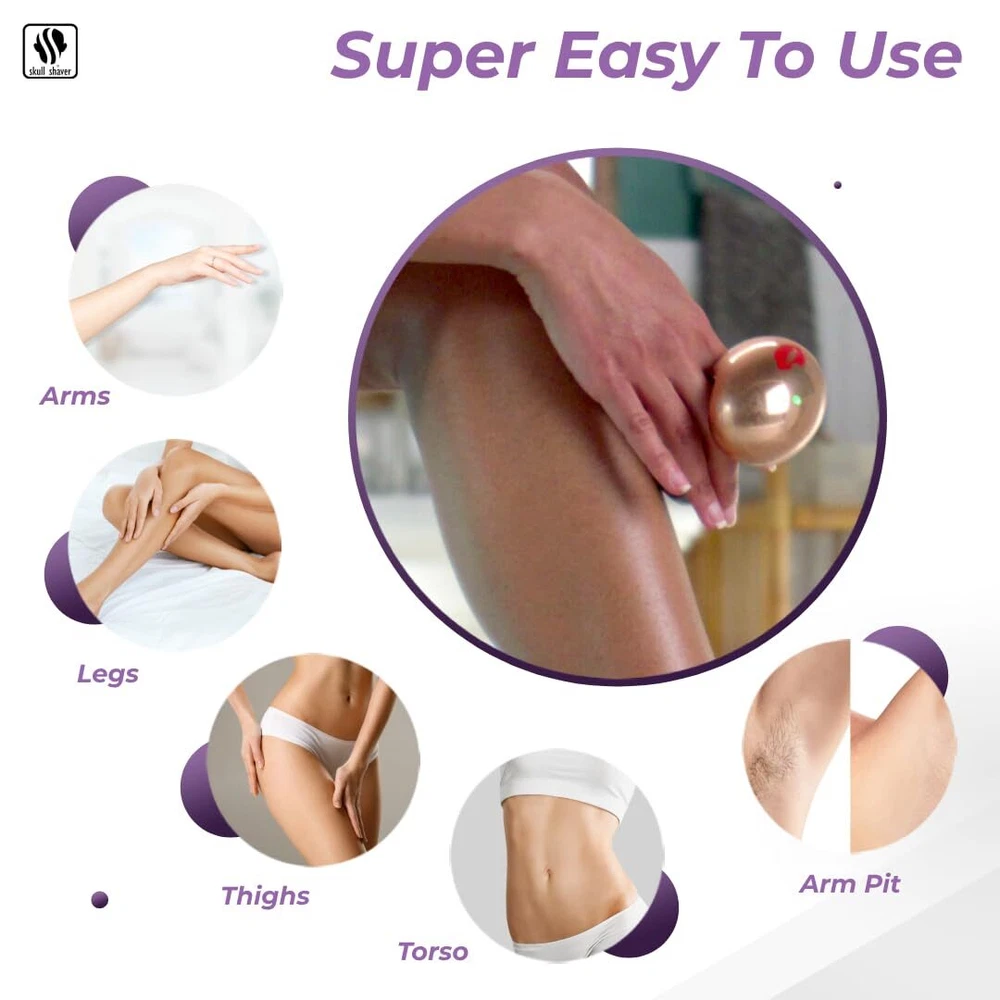 skull shaver

Super Easy To Use

Arms

Legs

Thighs

Torso

Arm Pit