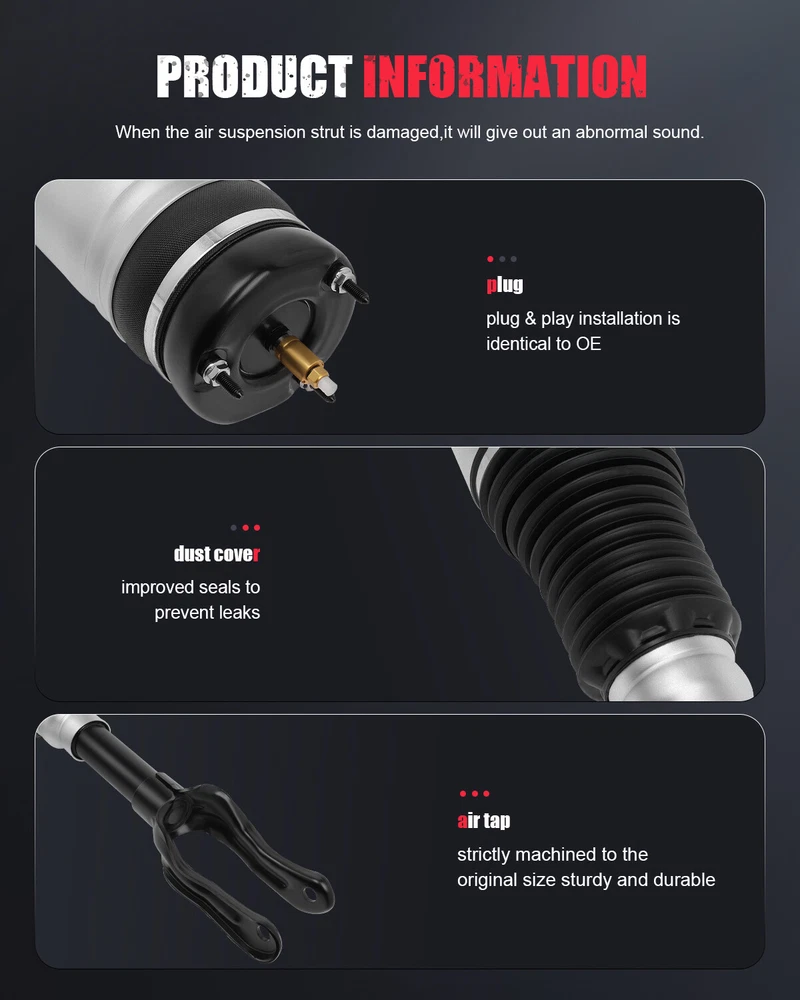 PRODUCT INFORMATION

When the air suspension strut is damaged,it will give out an abnormal sound.

plug

plug & play installation is identical to OE

dust cover

improved seals to prevent leaks

air tap

strictly machined to the original size sturdy and durable