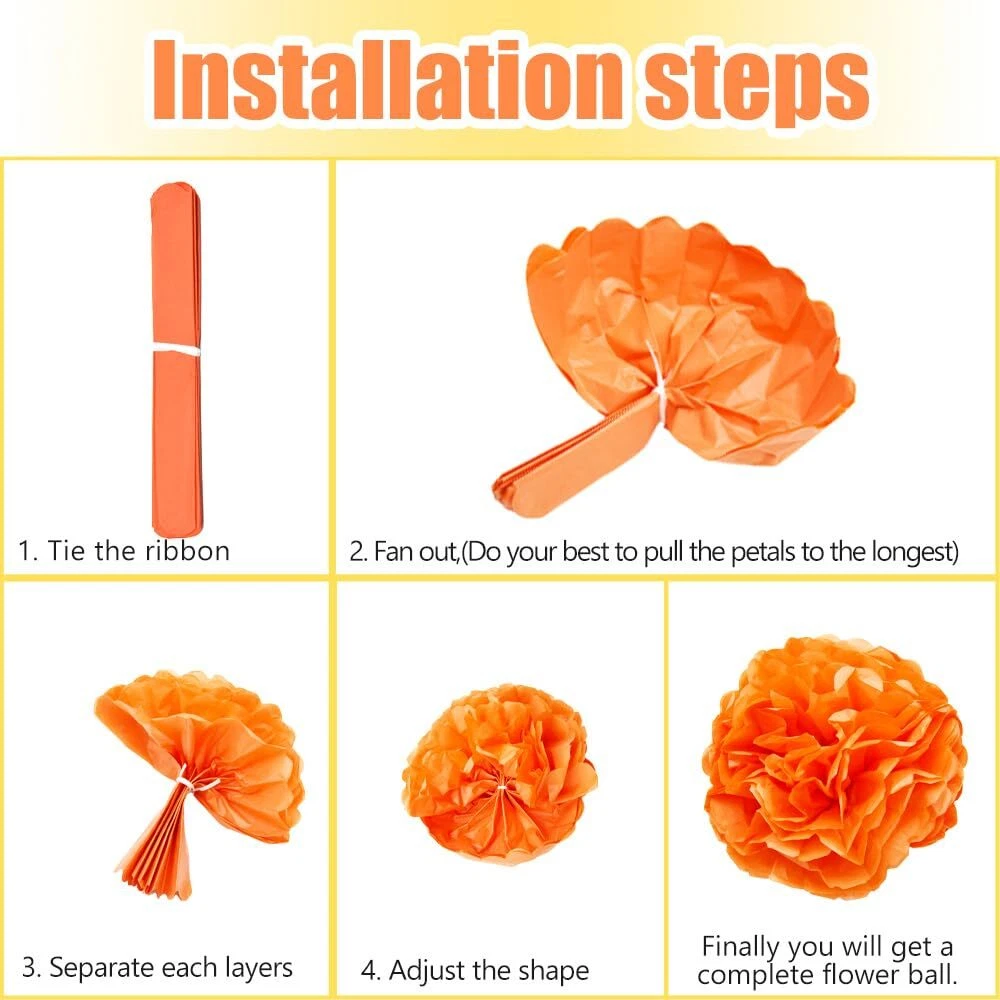 Installation steps

1. Tie the ribbon

2. Fan out,(Do your best to pull the petals to the longest)

3. Separate each layers

4. Adjust the shape

Finally you will get a complete flower ball.