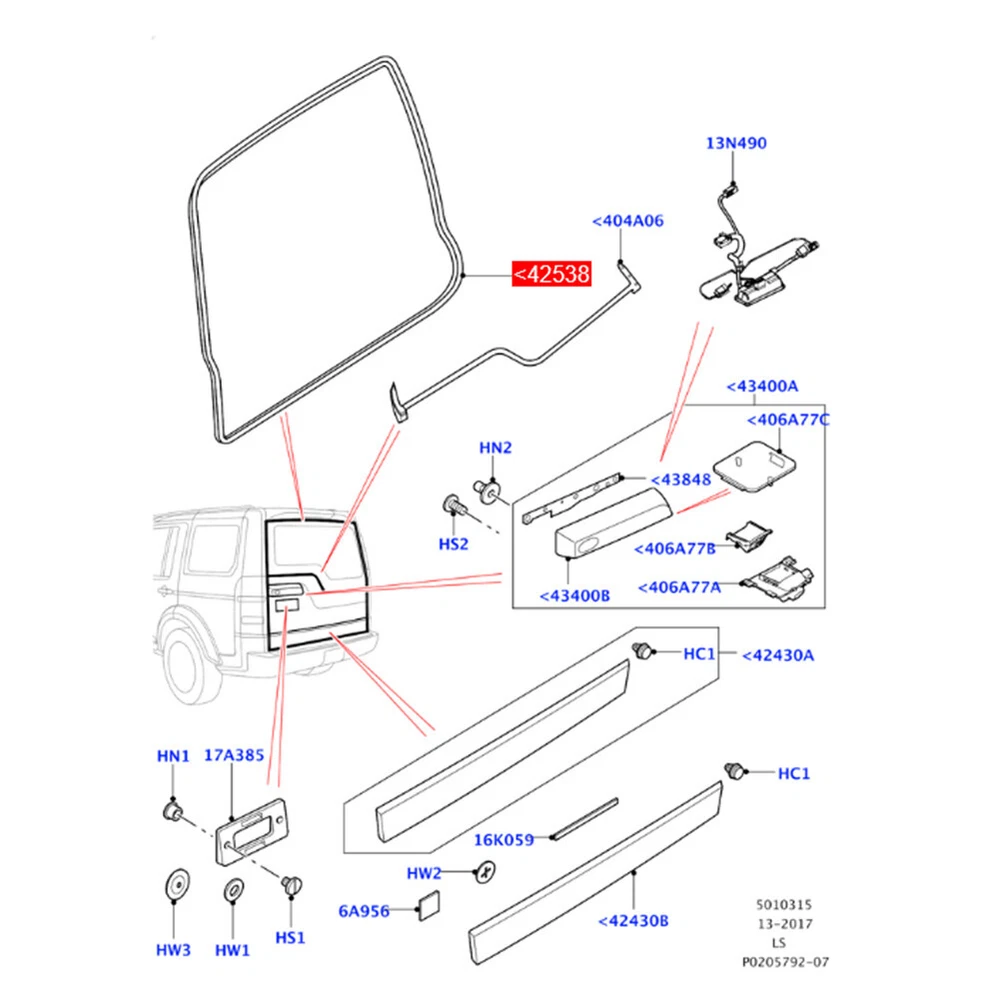 13N490

<404A06

<42538

<43400A

<406A77C

HN2

<43848

HS2

<406A77B

<43400B

<406A77A

HC1

<42430A

HN1

17A385

HC1

16K059

HW2

6A956

<42430B

HW3

HW1

HS1

5010315
13-2017
LS
P0205792-07