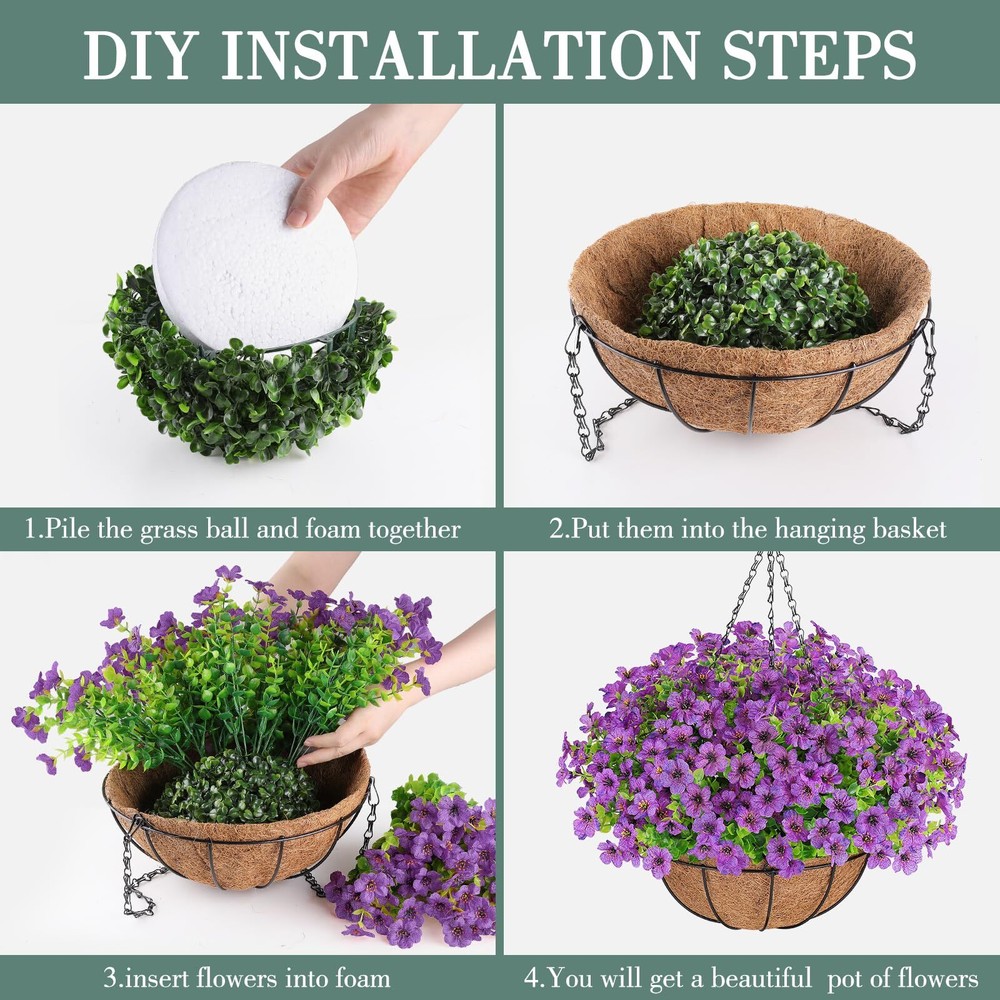 DIY INSTALLATION STEPS

1.Pile the grass ball and foam together

2.Put them into the hanging basket

3.insert flowers into foam

4.You will get a beautiful pot of flowers