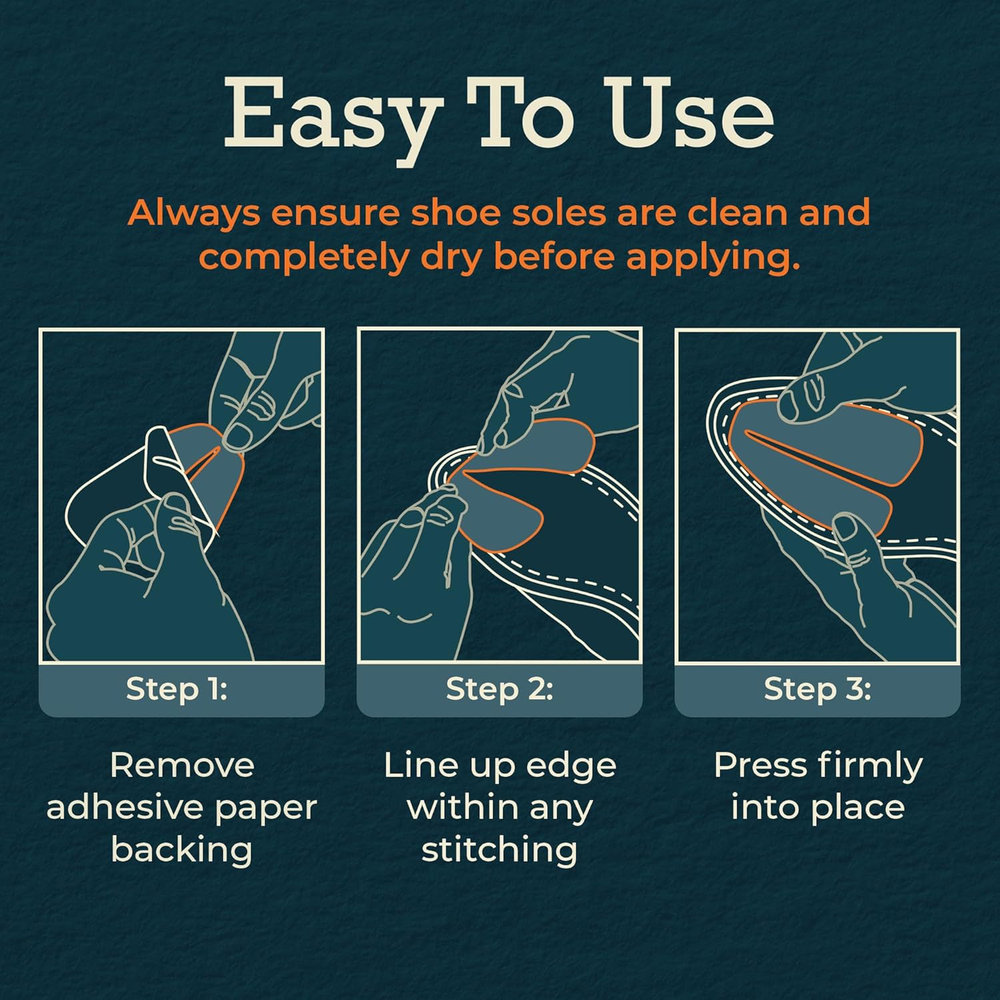 Easy To Use

Always ensure shoe soles are clean and completely dry before applying.

Step 1:

Remove adhesive paper backing

Step 2:

Line up edge within any stitching

Step 3:

Press firmly into place