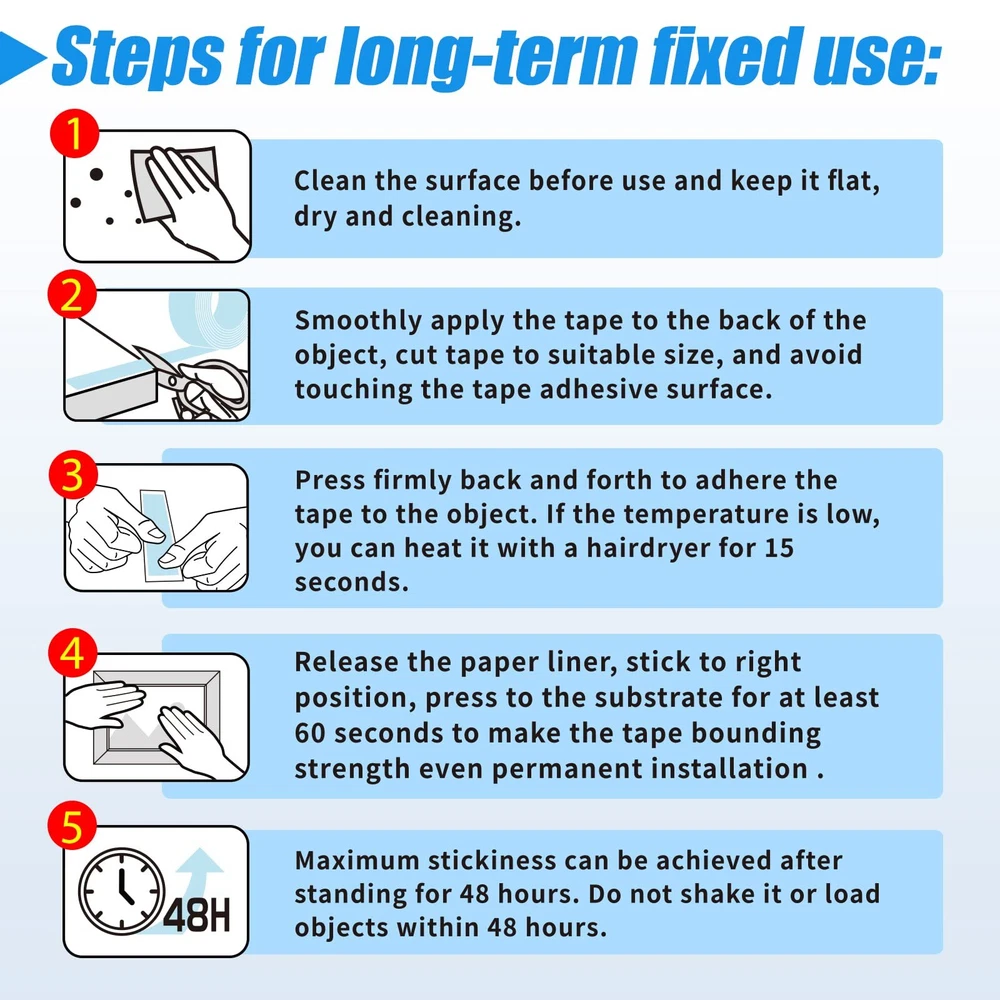 Steps for long-term fixed use:

1

Clean the surface before use and keep it flat, dry and cleaning.

2

Smoothly apply the tape to the back of the object, cut tape to suitable size, and avoid touching the tape adhesive surface.

3

Press firmly back and forth to adhere the tape to the object. If the temperature is low, you can heat it with a hairdryer for 15 seconds.

4

Release the paper liner, stick to right position, press to the substrate for at least 60 seconds to make the tape bounding strength even permanent installation .

5

48H

Maximum stickiness can be achieved after standing for 48 hours. Do not shake it or load objects within 48 hours.