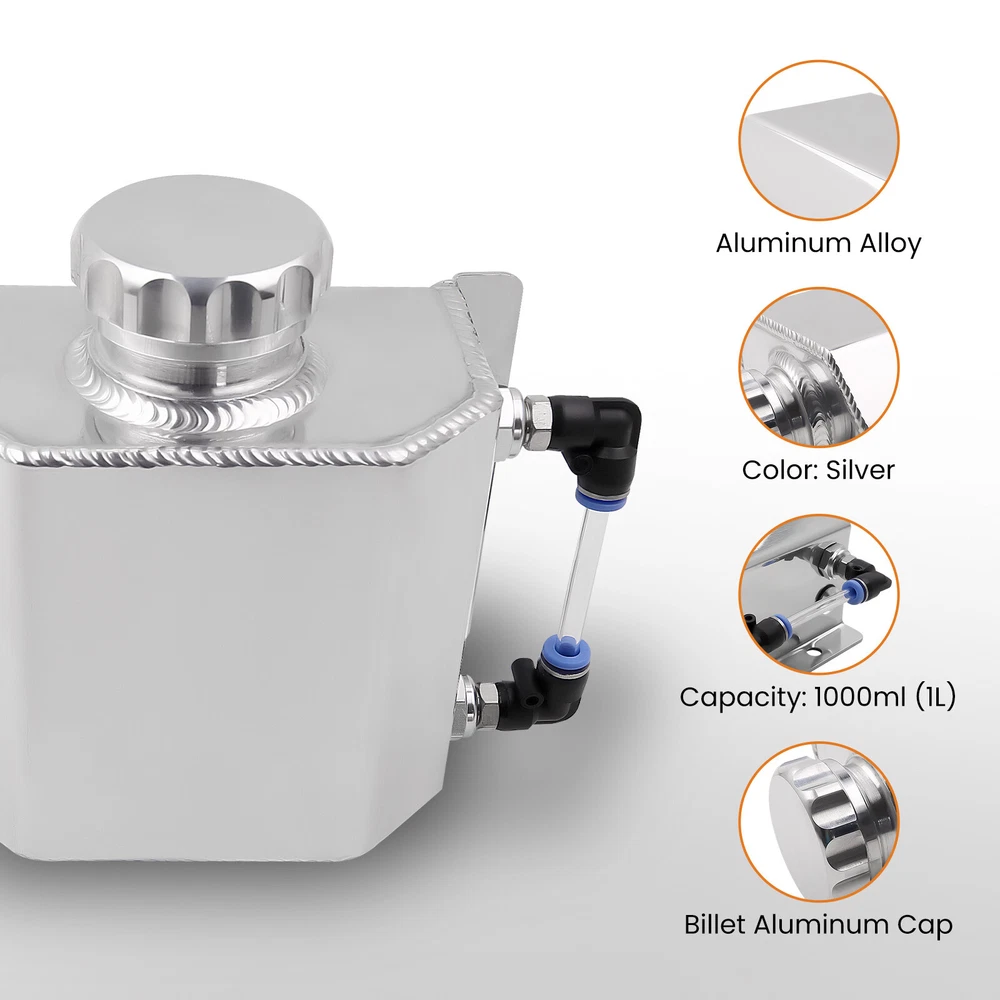 Aluminum Alloy

Color: Silver

Capacity: 1000ml (1L)

Billet Aluminum Cap