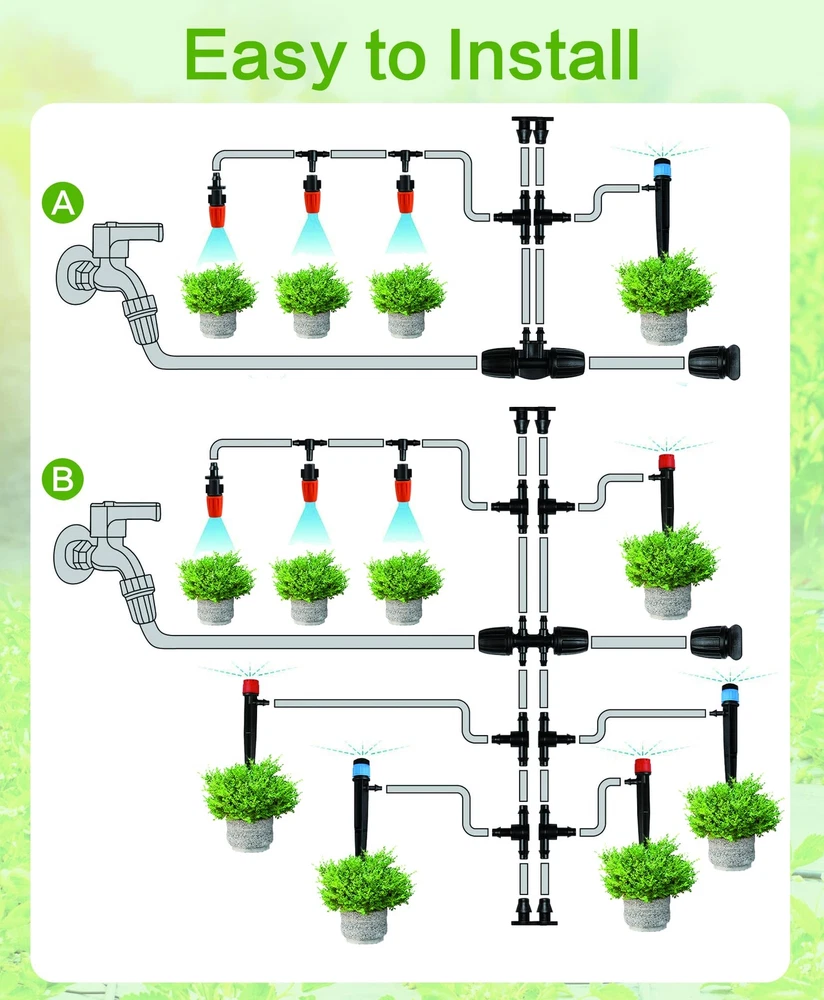 Easy to Install

A

B