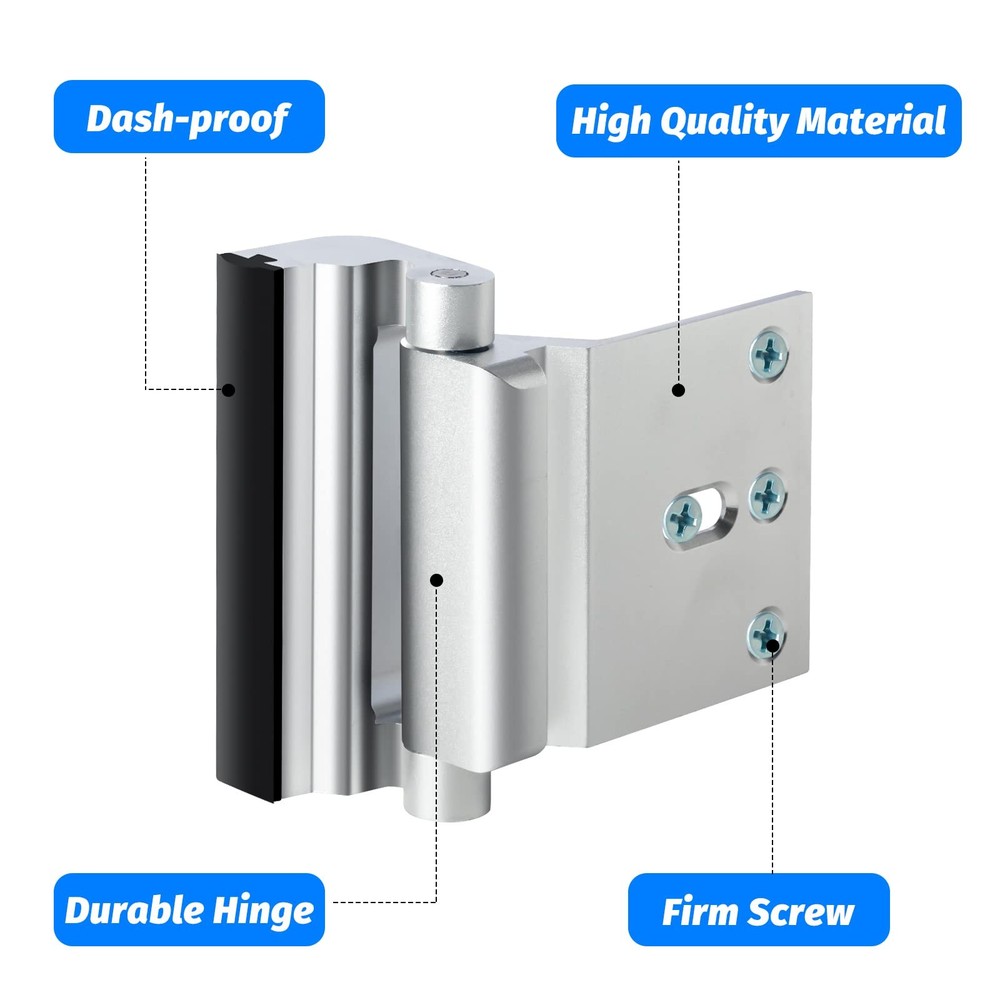 Dash-proof

High Quality Material

Durable Hinge

Firm Screw