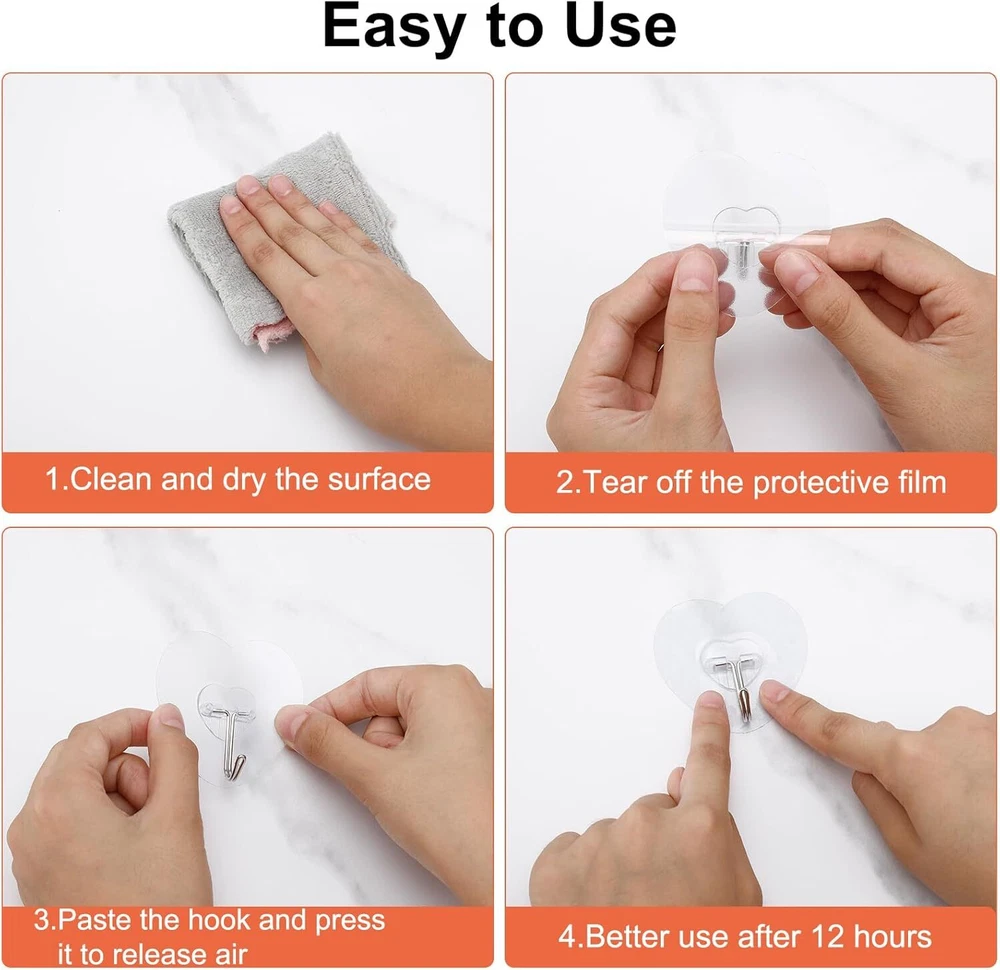 Easy to Use

1.Clean and dry the surface

2.Tear off the protective film

3.Paste the hook and press it to release air

4.Better use after 12 hours