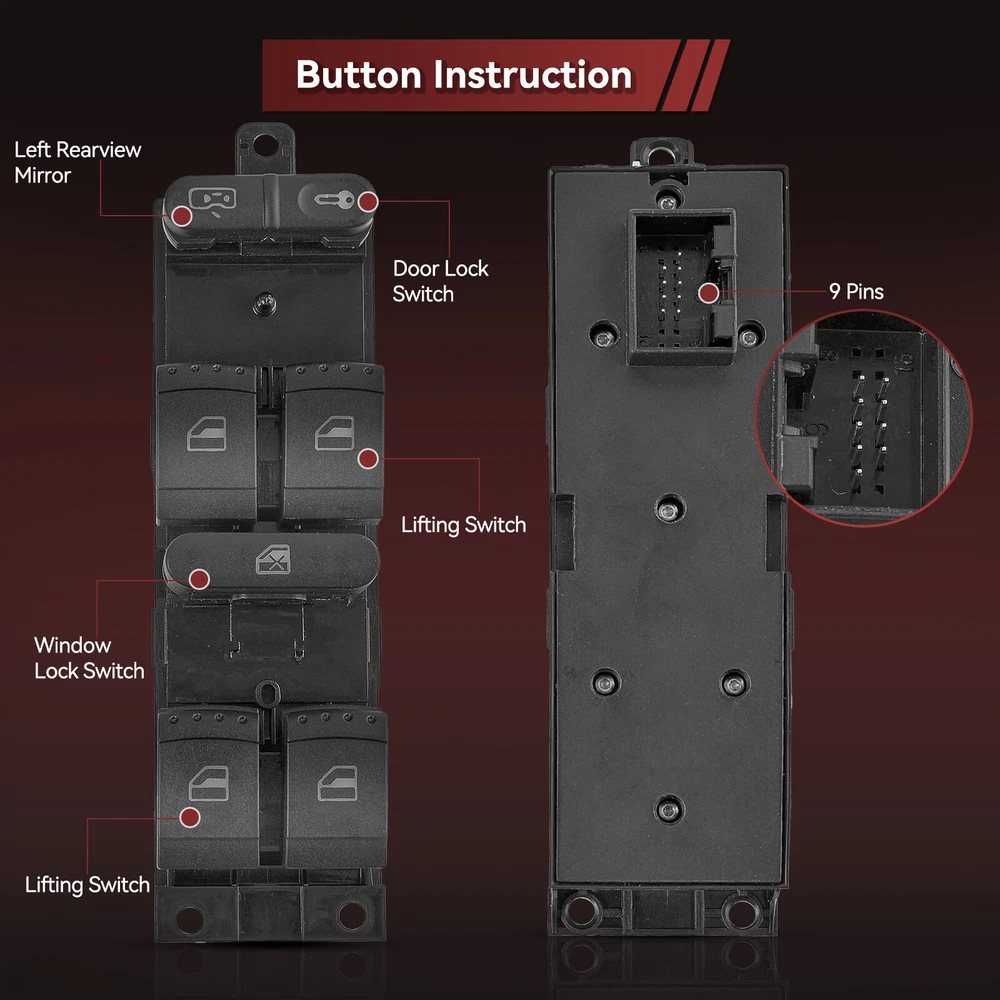 Button Instruction

Left Rearview Mirror

Door Lock Switch

9 Pins

Lifting Switch

Window Lock Switch

Lifting Switch