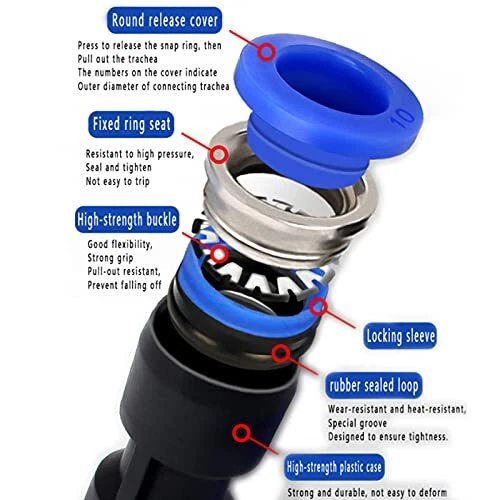 Round release cover

Press to release the snap ring, then
Pull out the trachea
The numbers on the cover indicate
Outer diameter of connecting trachea

10

Fixed ring seat

Resistant to high pressure,
Seal and tighten
Not easy to trip

High-strength buckle

Good flexibility,
Strong grip
Pull-out resistant,
Prevent falling off

Locking sleeve

rubber sealed loop

Wear-resistant and heat-resistant,
Special groove
Designed to ensure tightness.

High-strength plastic case

Strong and durable, not easy to deform