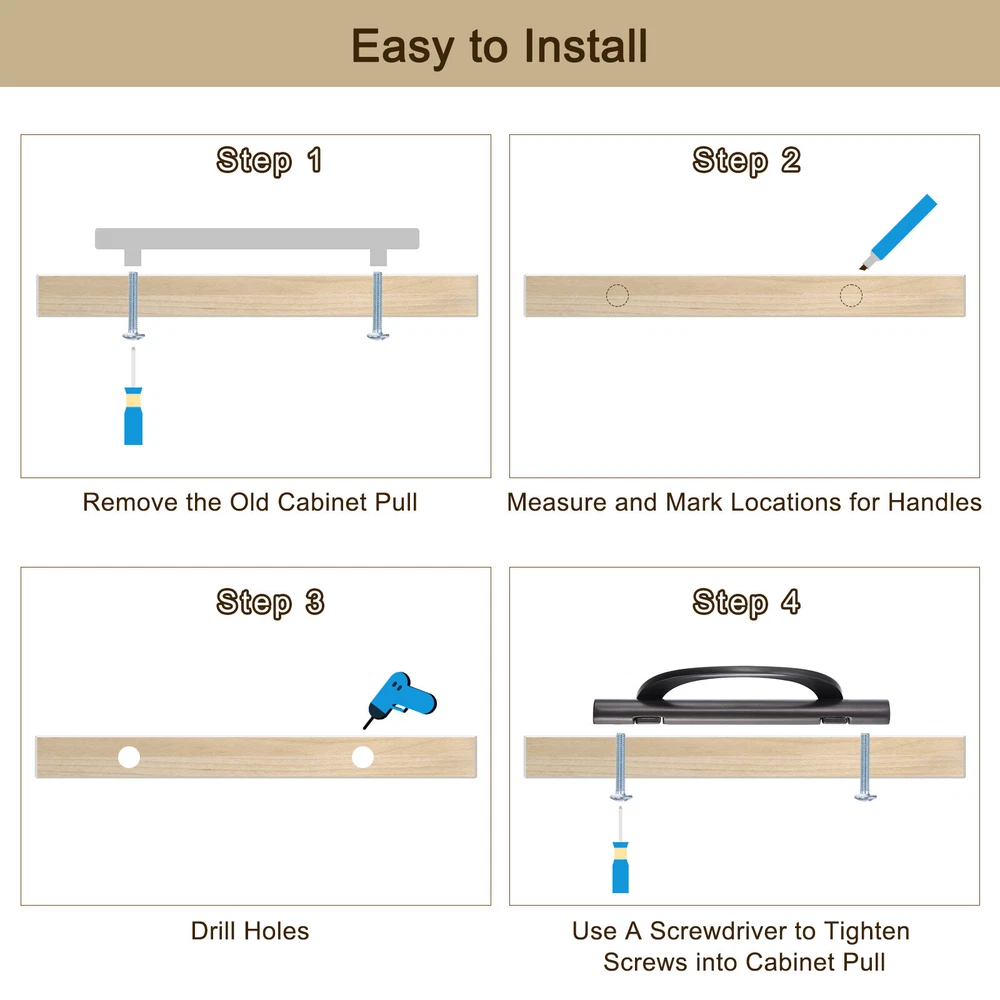 Easy to Install

Step 1

Remove the Old Cabinet Pull

Step 2

Measure and Mark Locations for Handles

Step 3

Drill Holes

Step 4

Use A Screwdriver to Tighten Screws into Cabinet Pull