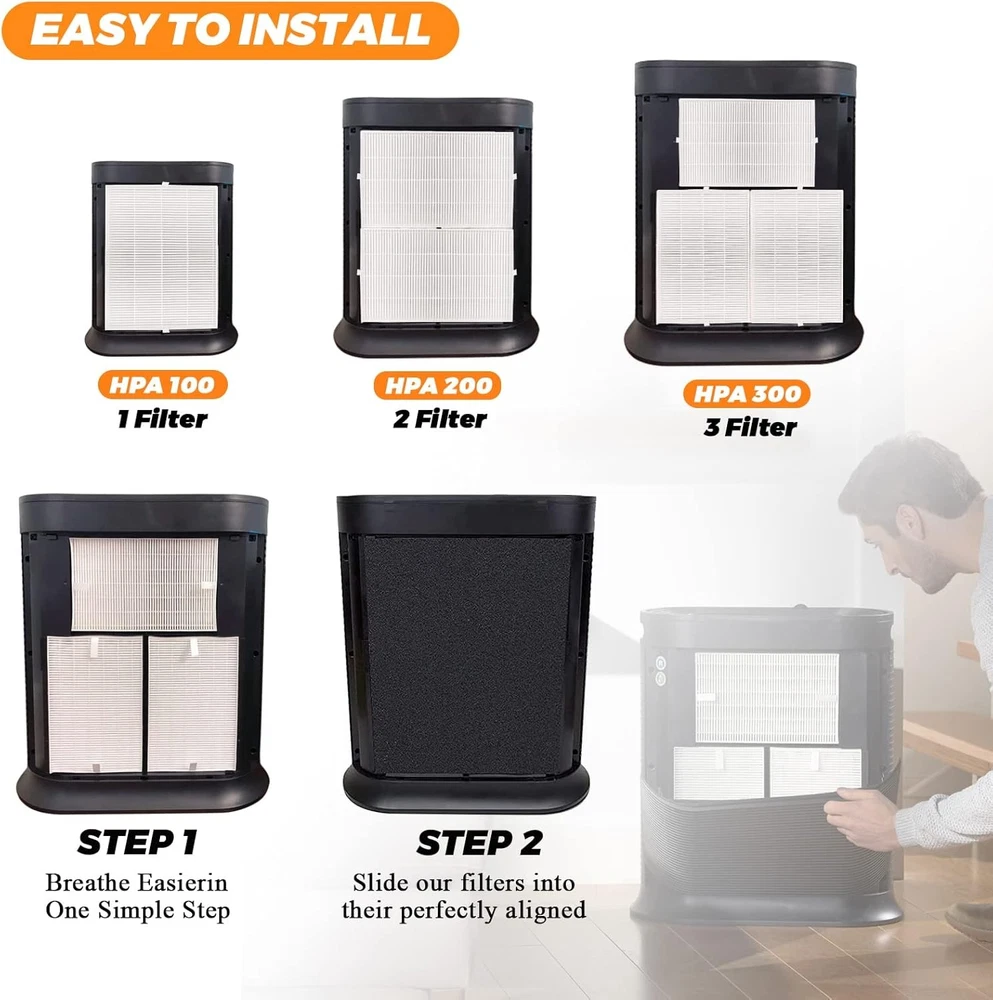 EASY TO INSTALL

HPA 100
1 Filter

HPA 200
2 Filter

HPA 300
3 Filter

STEP 1
Breathe Easierin One Simple Step

STEP 2
Slide our filters into their perfectly aligned