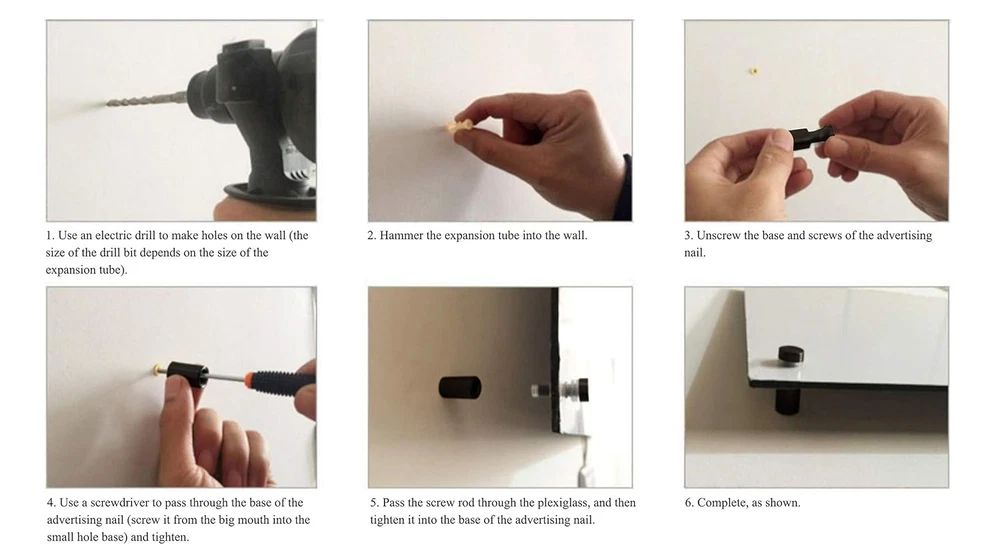 1. Use an electric drill to make holes on the wall (the size of the drill bit depends on the size of the expansion tube).

2. Hammer the expansion tube into the wall.

3. Unscrew the base and screws of the advertising nail.

4. Use a screwdriver to pass through the base of the advertising nail (screw it from the big mouth into the small hole base) and tighten.

5. Pass the screw rod through the plexiglass, and then tighten it into the base of the advertising nail.

6. Complete, as shown.