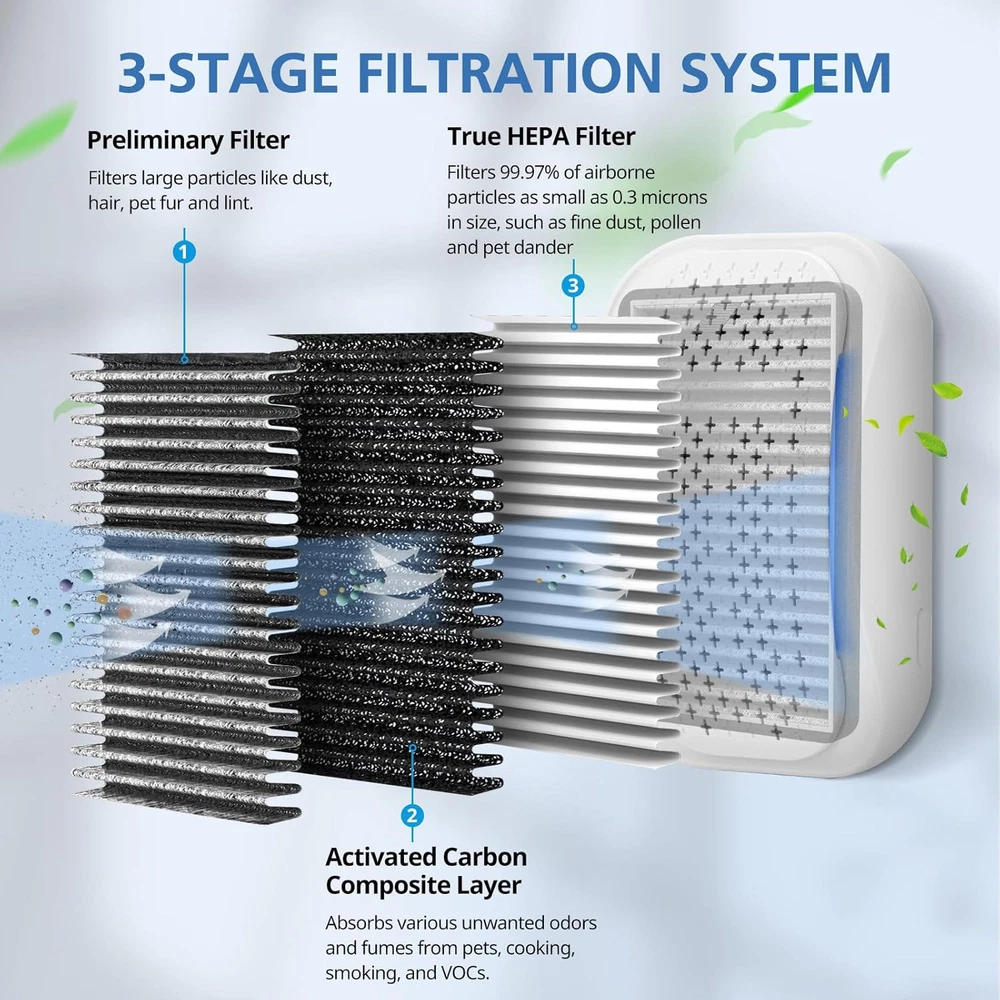 3-STAGE FILTRATION SYSTEM

Preliminary Filter

Filters large particles like dust, hair, pet fur and lint.

1

True HEPA Filter

Filters 99.97% of airborne particles as small as 0.3 microns in size, such as fine dust, pollen and pet dander

3

2

Activated Carbon Composite Layer

Absorbs various unwanted odors and fumes from pets, cooking, smoking, and VOCs.