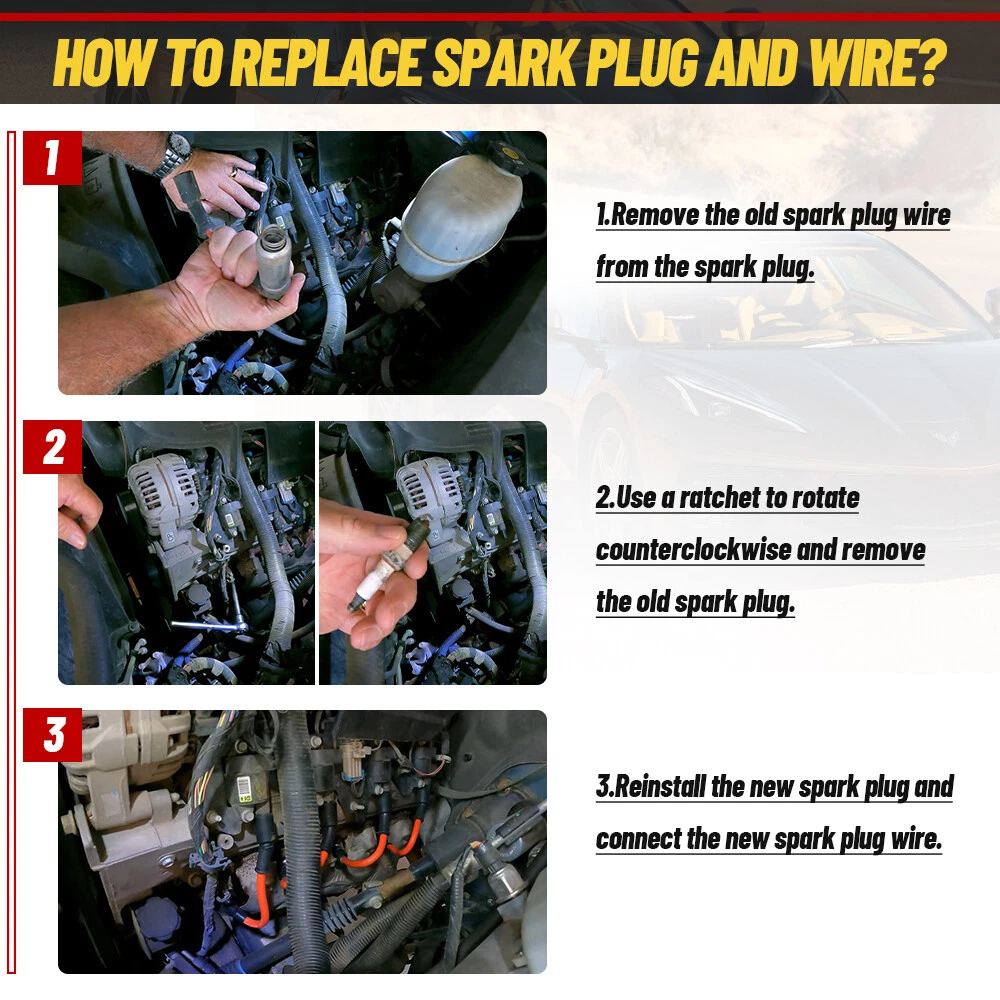 HOW TO REPLACE SPARK PLUG AND WIRE?

1

1.Remove the old spark plug wire from the spark plug.

2

2.Use a ratchet to rotate counterclockwise and remove the old spark plug.

3

3.Reinstall the new spark plug and connect the new spark plug wire.