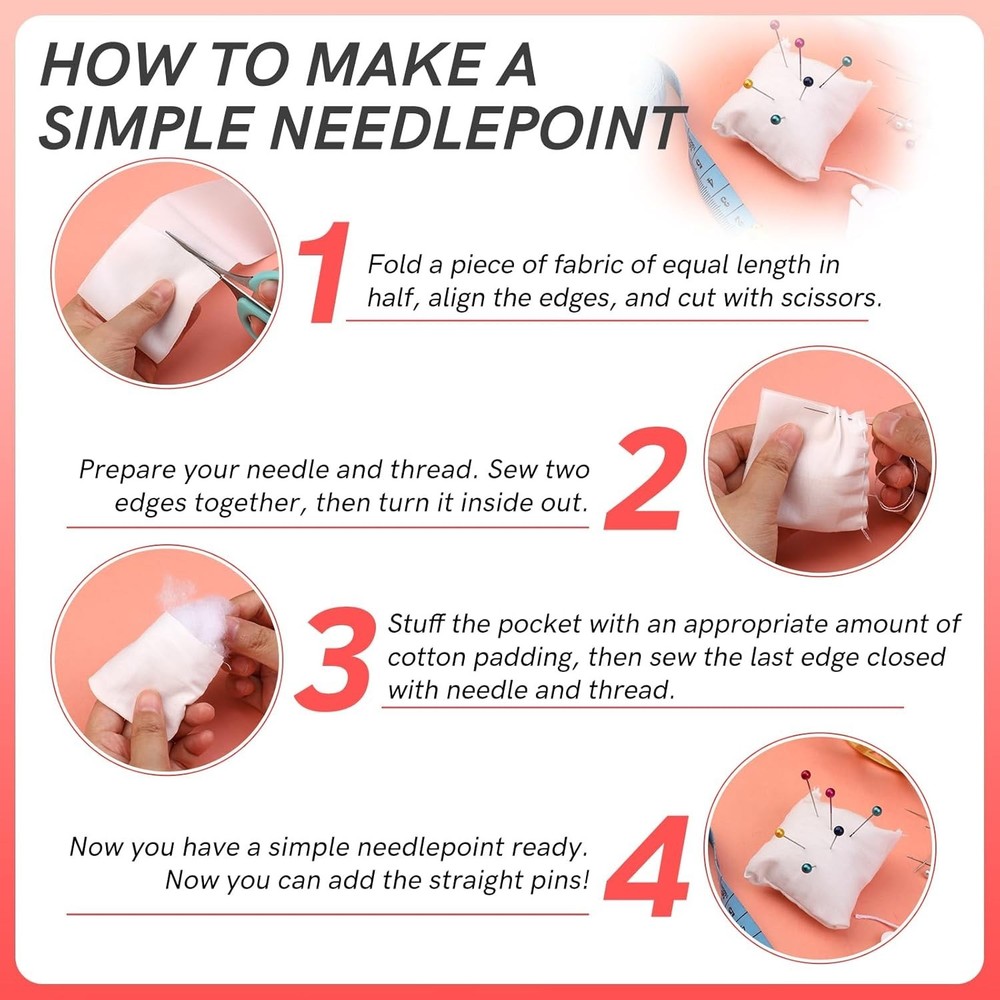 HOW TO MAKE A SIMPLE NEEDLEPOINT

1 Fold a piece of fabric of equal length in half, align the edges, and cut with scissors.

Prepare your needle and thread. Sew two edges together, then turn it inside out. 2

3 Stuff the pocket with an appropriate amount of cotton padding, then sew the last edge closed with needle and thread.

Now you have a simple needlepoint ready. Now you can add the straight pins! 4