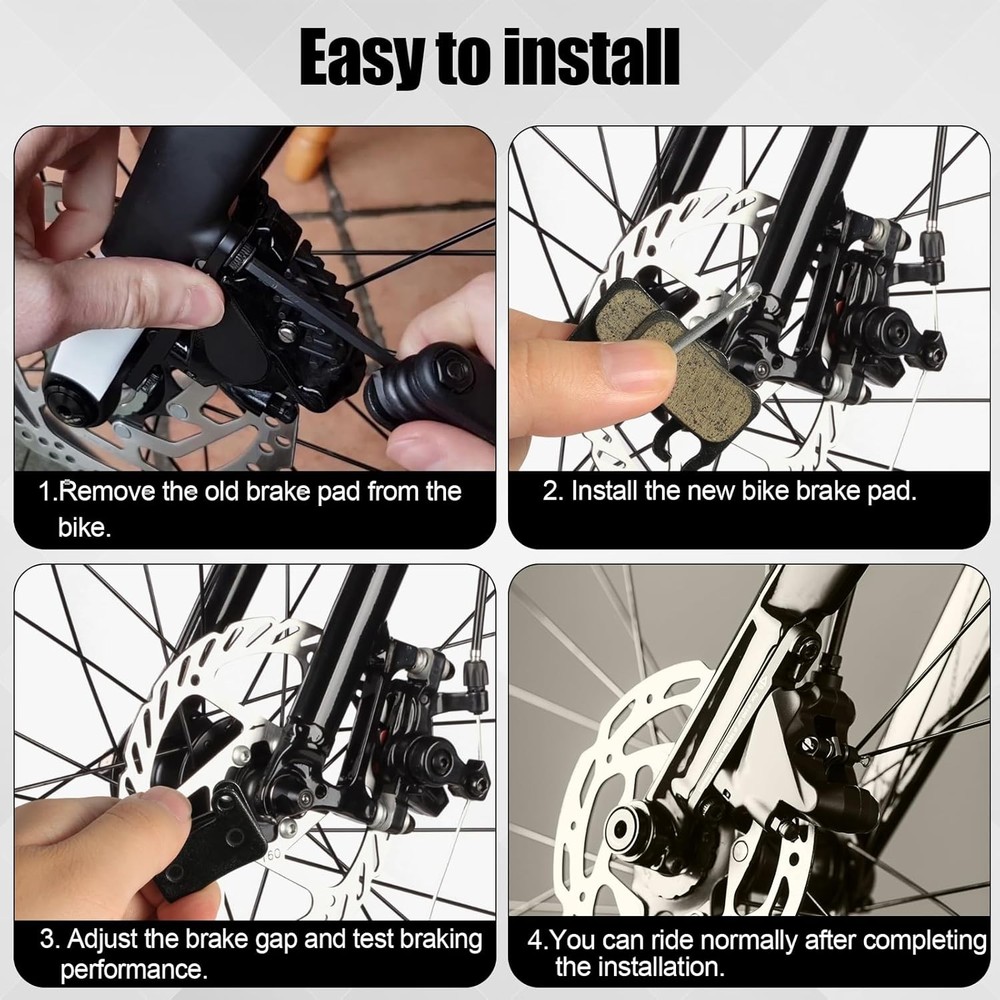 Easy to install

1.Remove the old brake pad from the bike.

2. Install the new bike brake pad.

3. Adjust the brake gap and test braking performance.

4.You can ride normally after completing the installation.