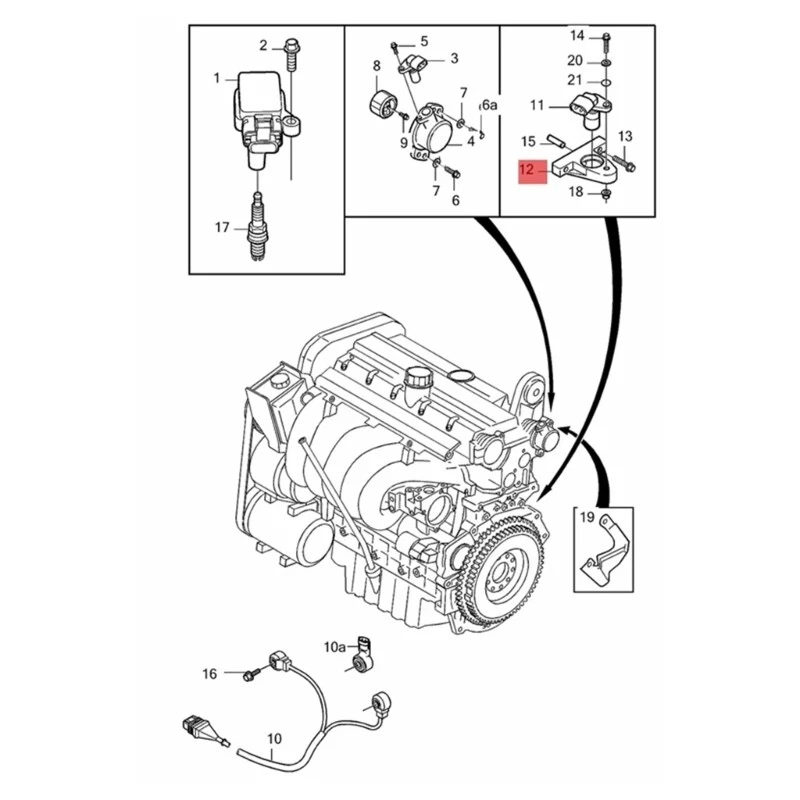 2
1
17
5
3
8
7
6a
9
4
7
6
14
20
21
11
15
13
12
18
19
10a
16
10