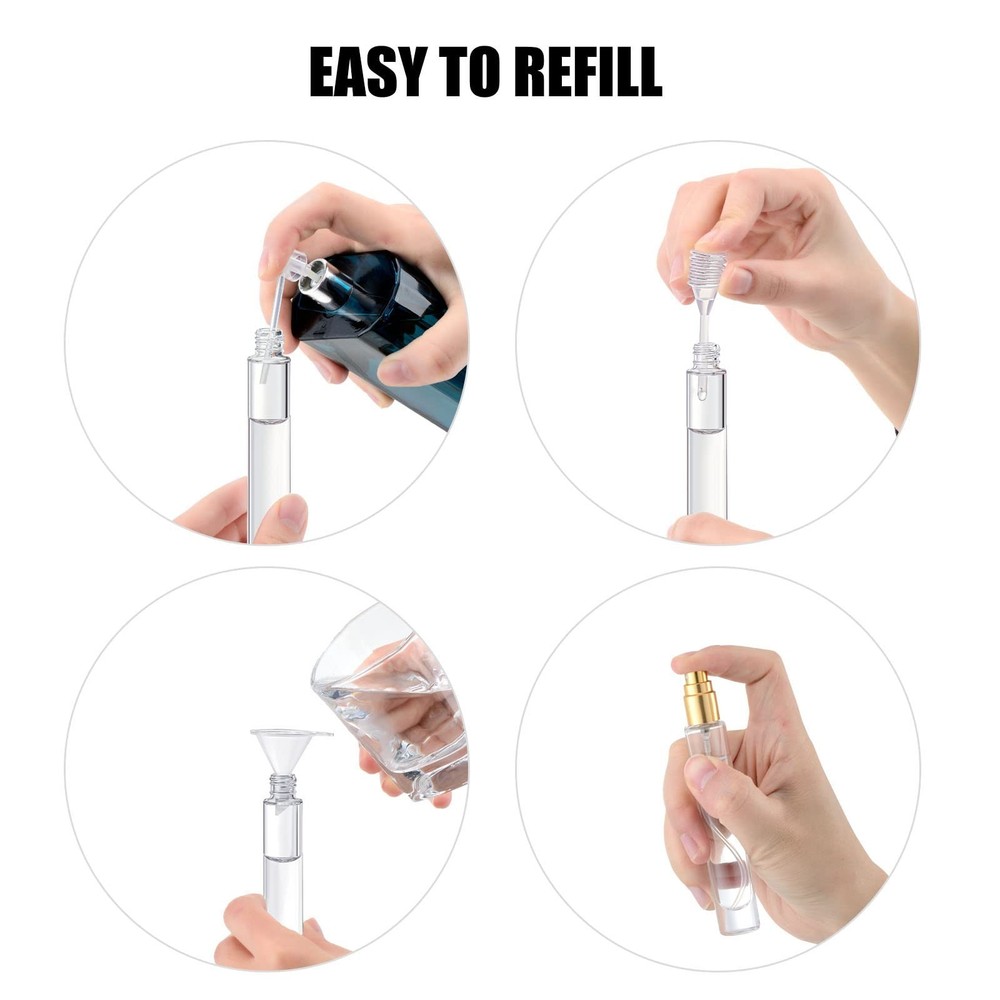 EASY TO REFILL