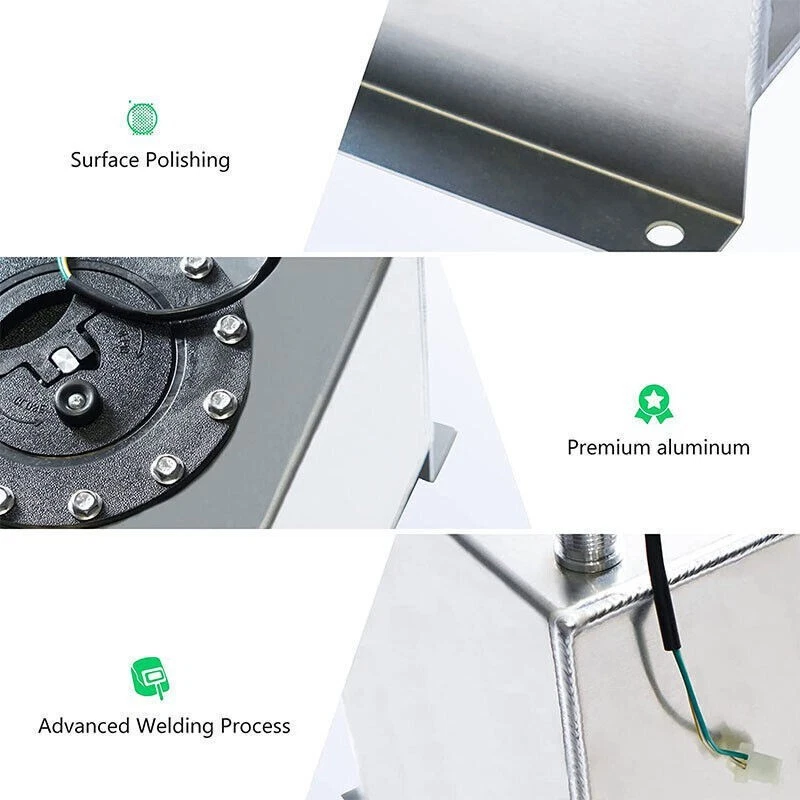 Surface Polishing

Premium aluminum

Advanced Welding Process