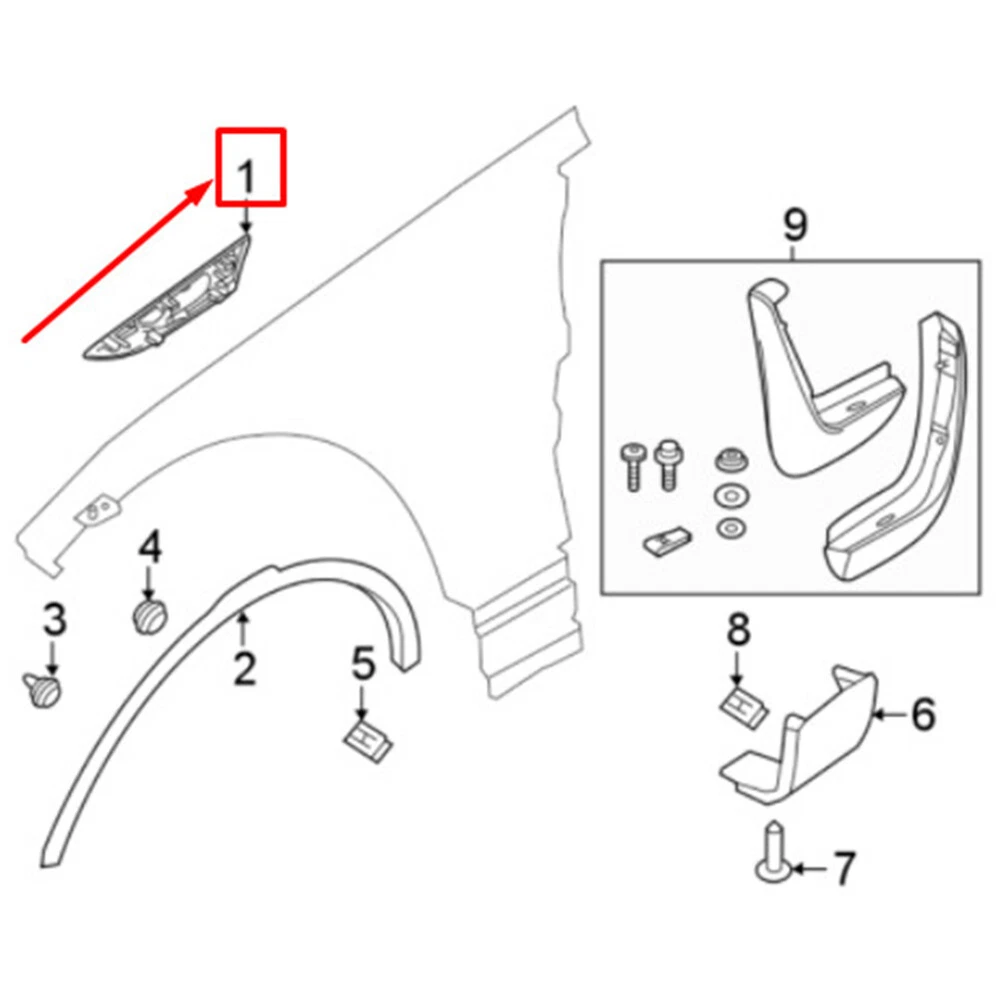 1
9
4
3
2
5
8
6
7