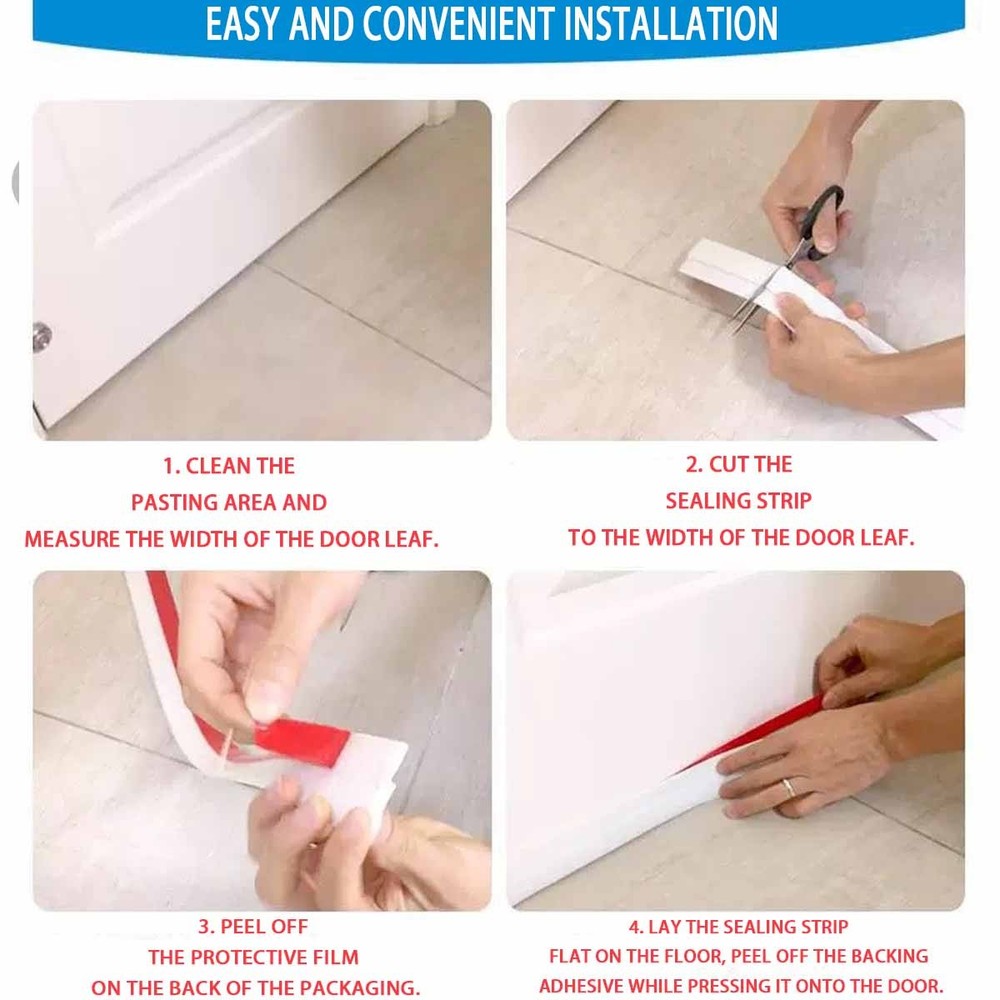 EASY AND CONVENIENT INSTALLATION

1. CLEAN THE PASTING AREA AND MEASURE THE WIDTH OF THE DOOR LEAF.

2. CUT THE SEALING STRIP TO THE WIDTH OF THE DOOR LEAF.

3. PEEL OFF THE PROTECTIVE FILM ON THE BACK OF THE PACKAGING.

4. LAY THE SEALING STRIP FLAT ON THE FLOOR, PEEL OFF THE BACKING ADHESIVE WHILE PRESSING IT ONTO THE DOOR.